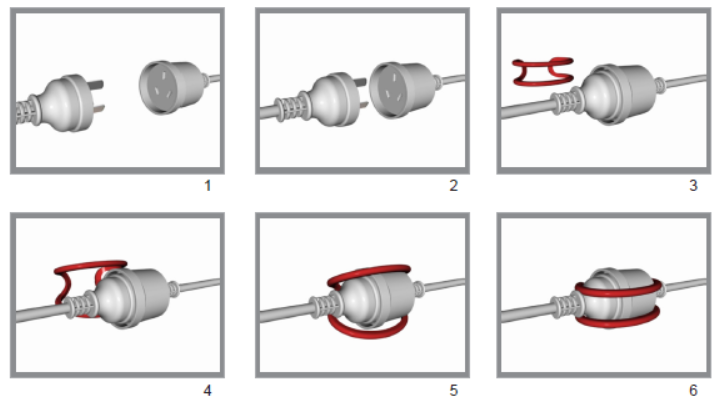 1

2

3

4

5

6