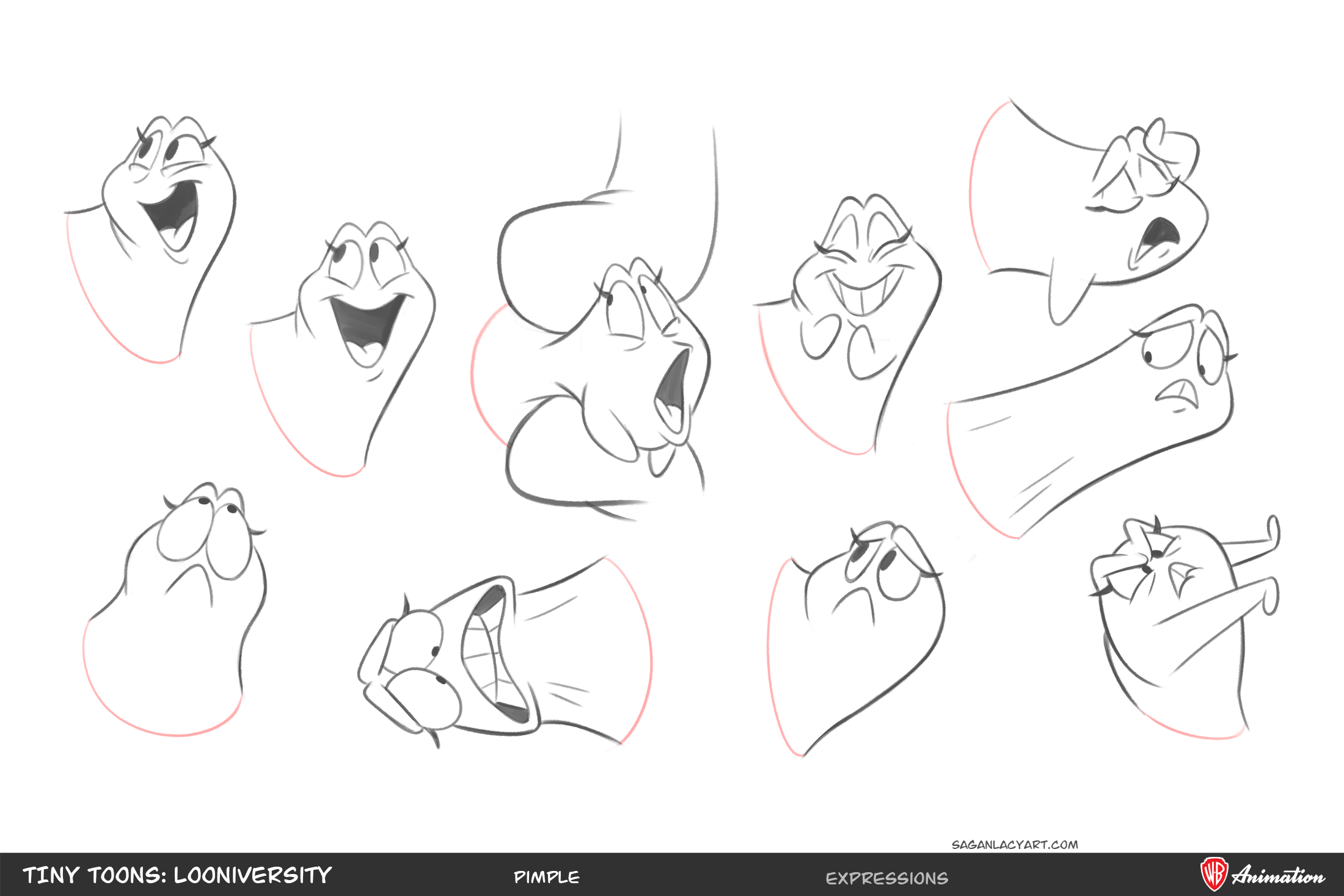 SAGANLACYART.COM

TINY TOONS: LOONIVERSITY

PIMPLE

EXPRESSIONS

WB Animation