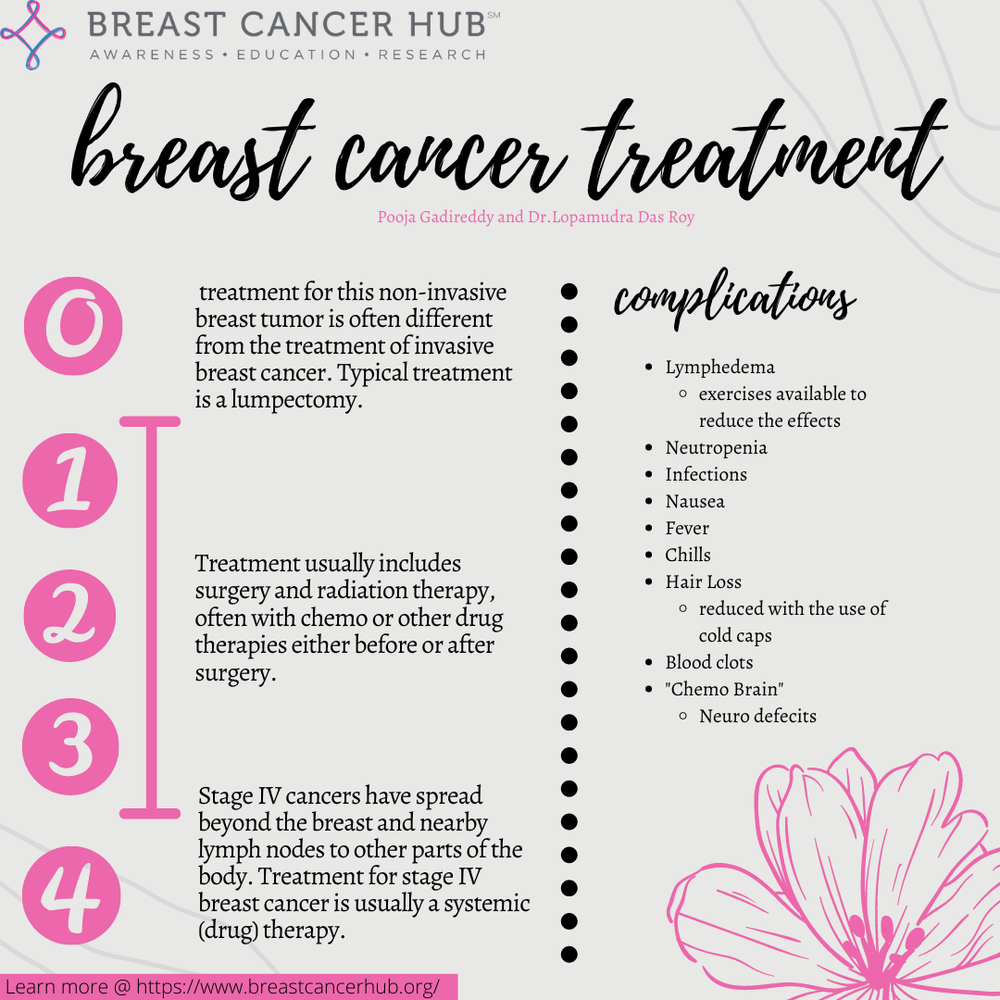 BREAST CANCER HUB℠
AWARENESS • EDUCATION • RESEARCH

breast cancer treatment

Pooja Gadireddy and Dr.Lopamudra Das Roy

0

treatment for this non-invasive breast tumor is often different from the treatment of invasive breast cancer. Typical treatment is a lumpectomy.

1

2

Treatment usually includes surgery and radiation therapy, often with chemo or other drug therapies either before or after surgery.

3

4

Stage IV cancers have spread beyond the breast and nearby lymph nodes to other parts of the body. Treatment for stage IV breast cancer is usually a systemic (drug) therapy.

complications

- Lymphedema
  - exercises available to reduce the effects
- Neutropenia
- Infections
- Nausea
- Fever
- Chills
- Hair Loss
  - reduced with the use of cold caps
- Blood clots
- "Chemo Brain"
  - Neuro defecits

Learn more @ https://www.breastcancerhub.org/