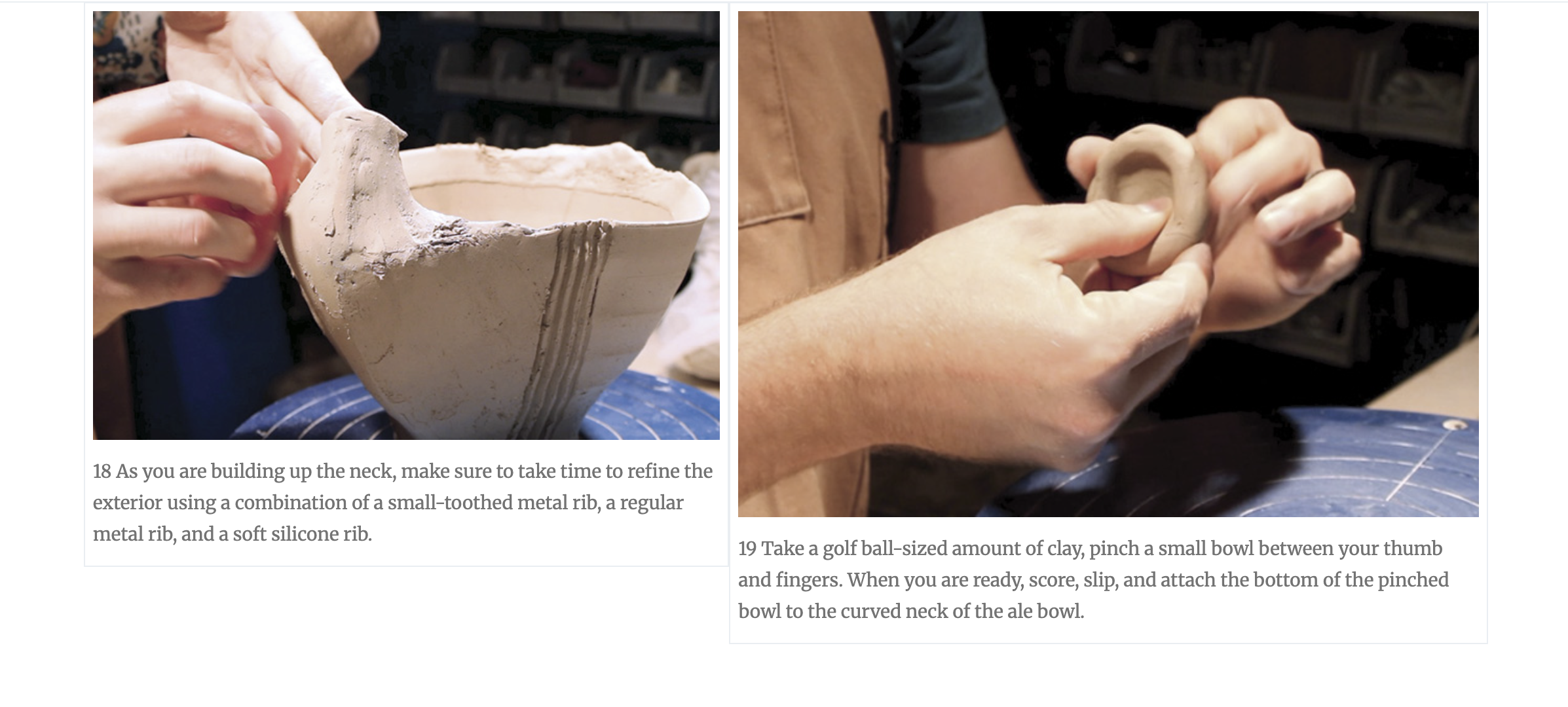 18 As you are building up the neck, make sure to take time to refine the exterior using a combination of a small-toothed metal rib, a regular metal rib, and a soft silicone rib.

19 Take a golf ball-sized amount of clay, pinch a small bowl between your thumb and fingers. When you are ready, score, slip, and attach the bottom of the pinched bowl to the curved neck of the ale bowl.