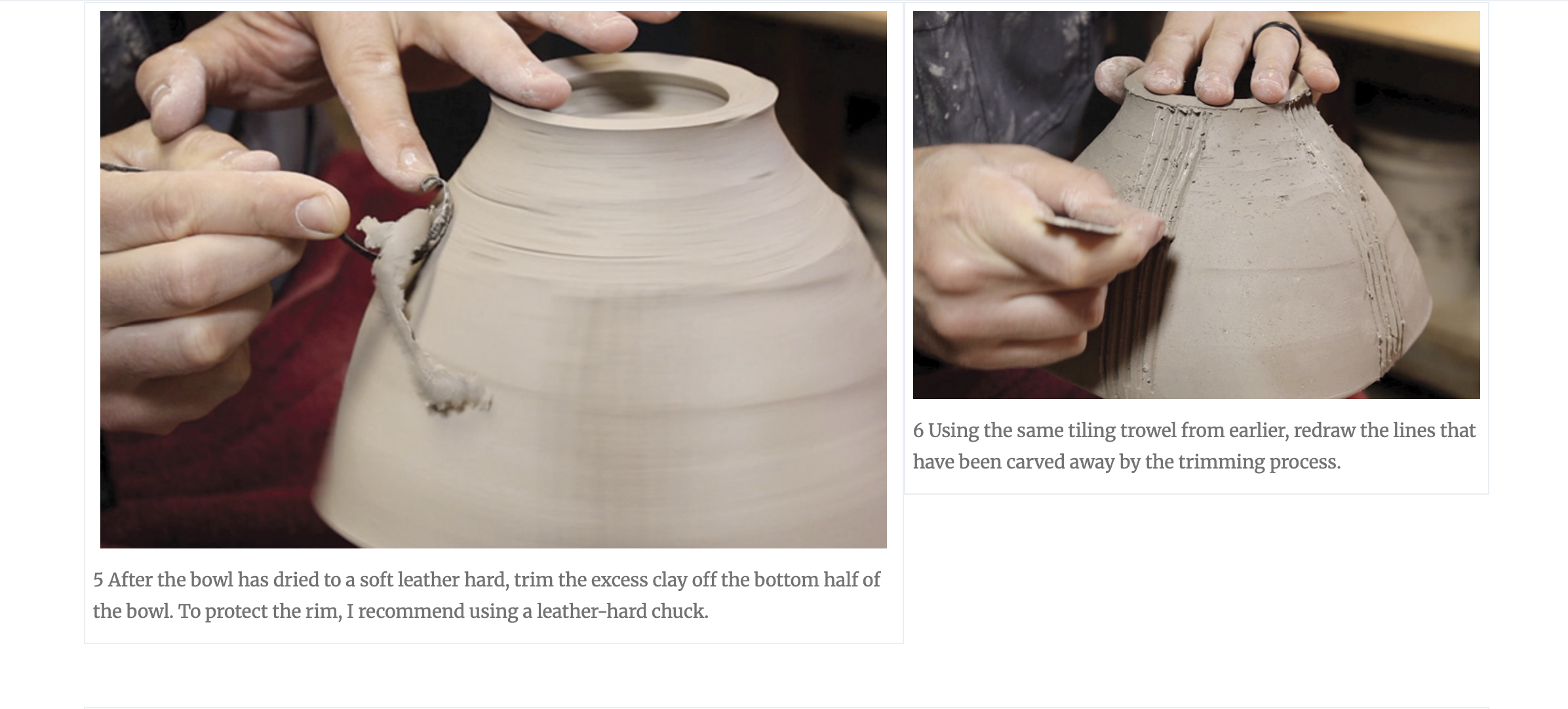 5 After the bowl has dried to a soft leather hard, trim the excess clay off the bottom half of the bowl. To protect the rim, I recommend using a leather-hard chuck.

6 Using the same tiling trowel from earlier, redraw the lines that have been carved away by the trimming process.