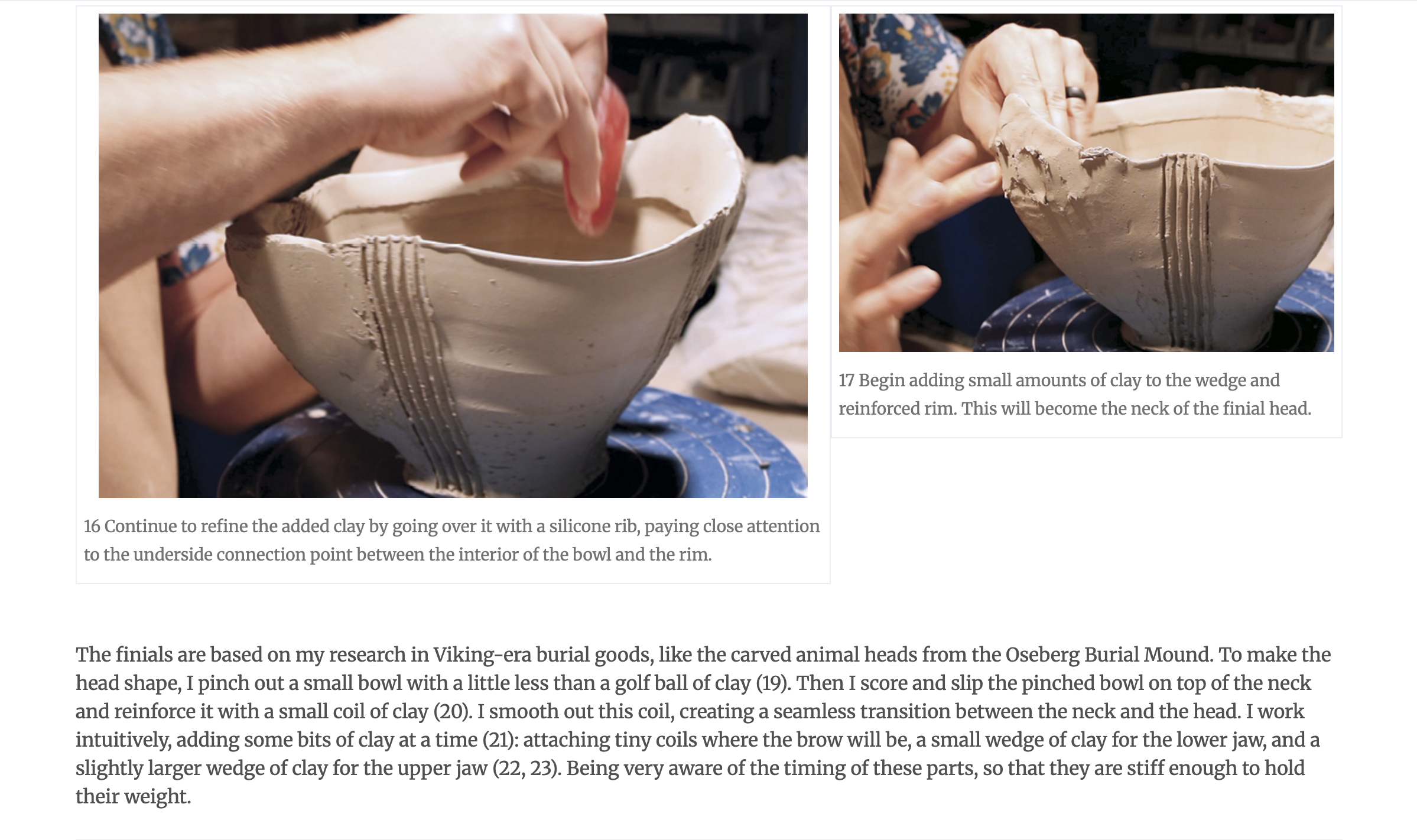 16 Continue to refine the added clay by going over it with a silicone rib, paying close attention to the underside connection point between the interior of the bowl and the rim.

17 Begin adding small amounts of clay to the wedge and reinforced rim. This will become the neck of the finial head.

The finials are based on my research in Viking-era burial goods, like the carved animal heads from the Oseberg Burial Mound. To make the head shape, I pinch out a small bowl with a little less than a golf ball of clay (19). Then I score and slip the pinched bowl on top of the neck and reinforce it with a small coil of clay (20). I smooth out this coil, creating a seamless transition between the neck and the head. I work intuitively, adding some bits of clay at a time (21): attaching tiny coils where the brow will be, a small wedge of clay for the lower jaw, and a slightly larger wedge of clay for the upper jaw (22, 23). Being very aware of the timing of these parts, so that they are stiff enough to hold their weight.