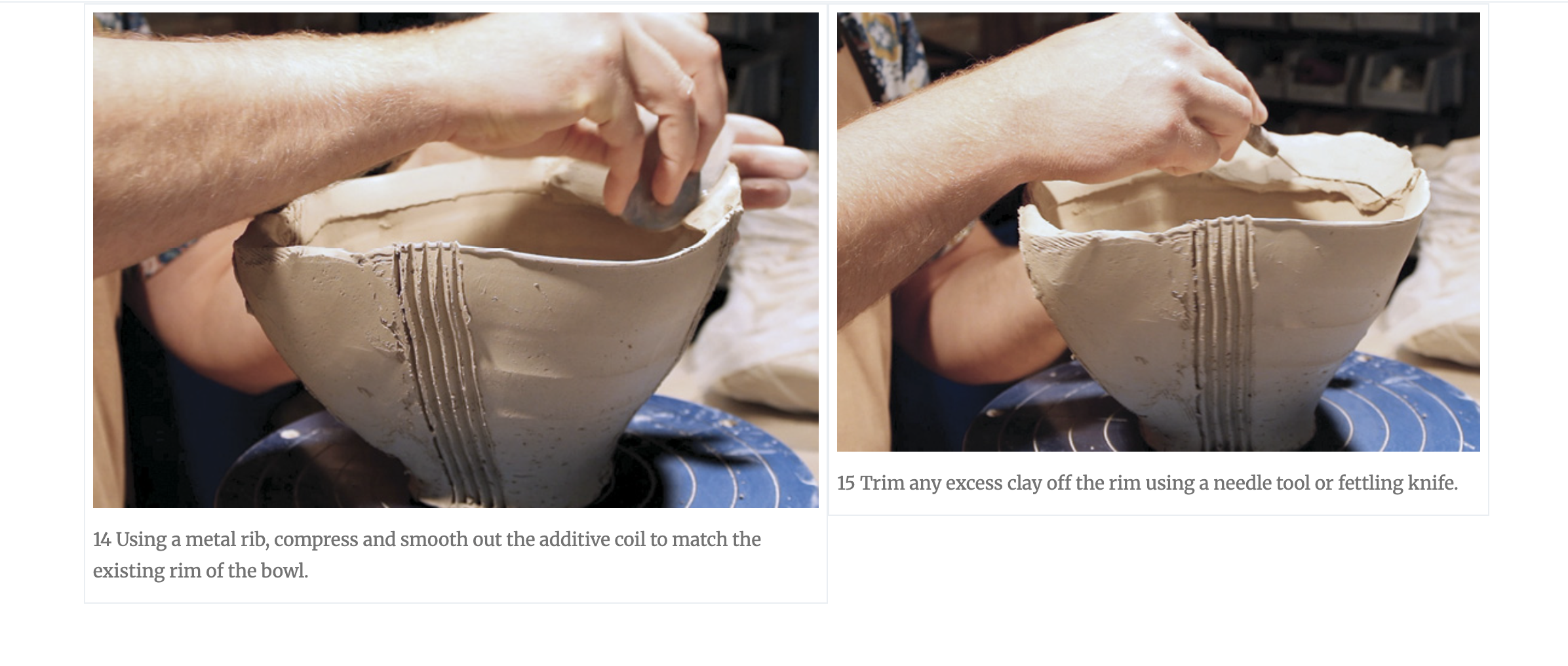 14 Using a metal rib, compress and smooth out the additive coil to match the existing rim of the bowl.

15 Trim any excess clay off the rim using a needle tool or fettling knife.