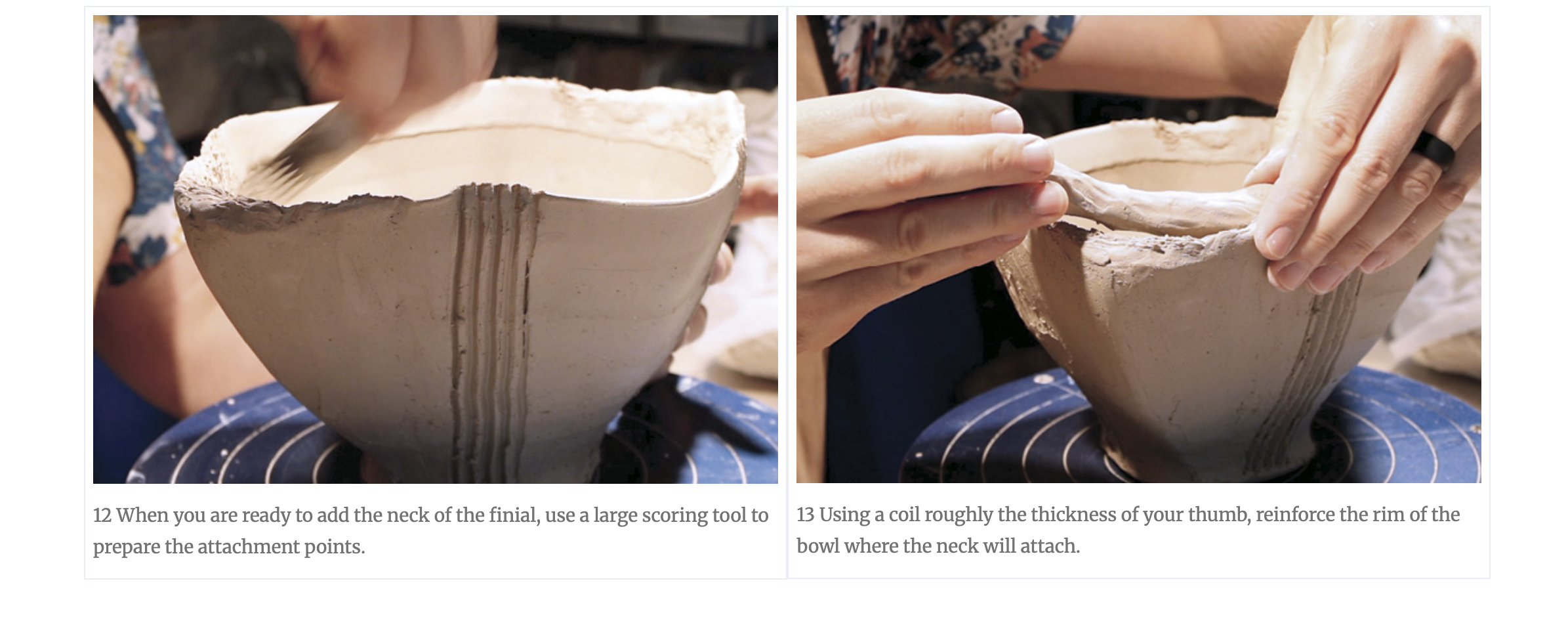 12 When you are ready to add the neck of the finial, use a large scoring tool to prepare the attachment points.

13 Using a coil roughly the thickness of your thumb, reinforce the rim of the bowl where the neck will attach.