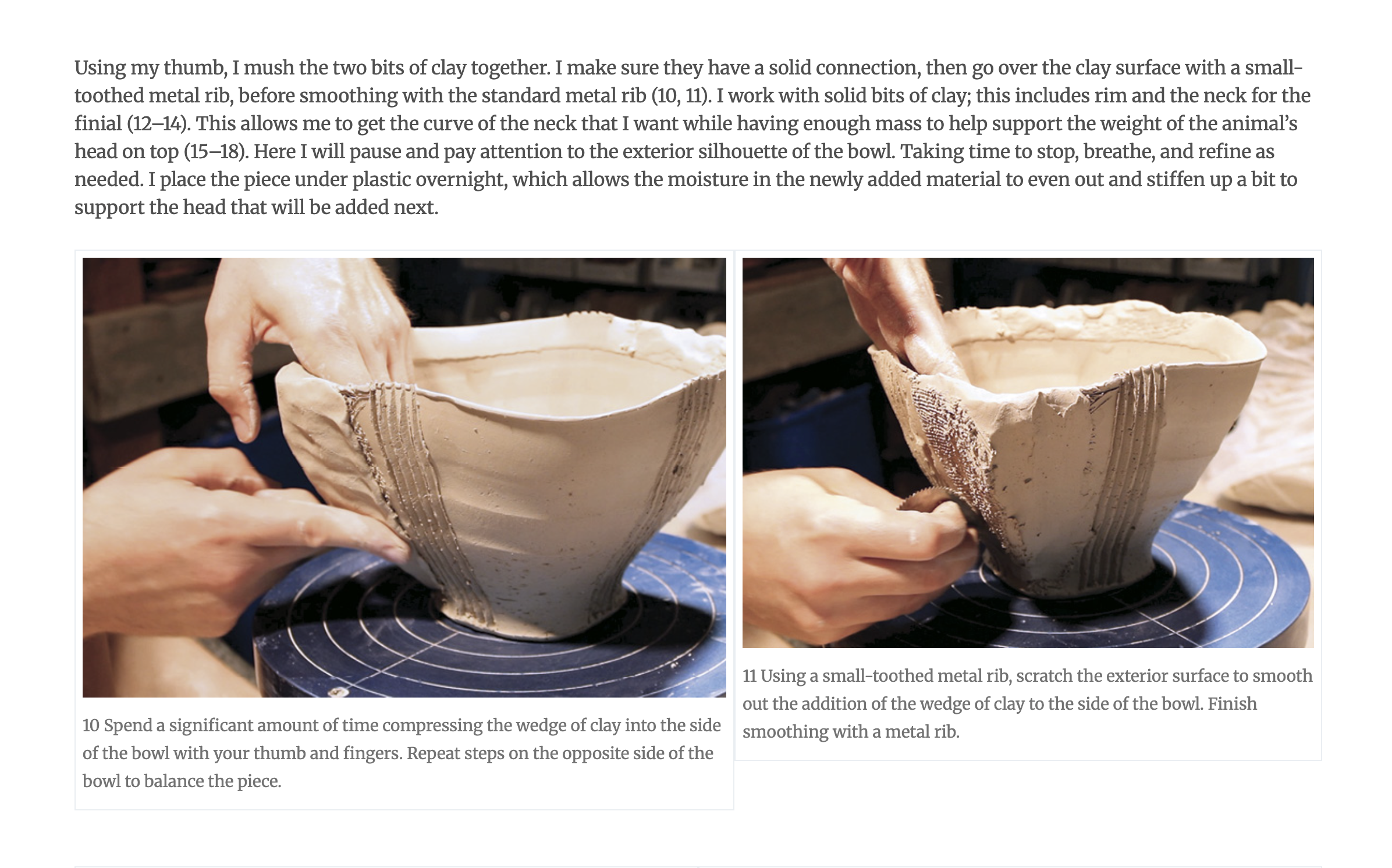 Using my thumb, I mush the two bits of clay together. I make sure they have a solid connection, then go over the clay surface with a small-toothed metal rib, before smoothing with the standard metal rib (10, 11). I work with solid bits of clay; this includes rim and the neck for the finial (12–14). This allows me to get the curve of the neck that I want while having enough mass to help support the weight of the animal's head on top (15–18). Here I will pause and pay attention to the exterior silhouette of the bowl. Taking time to stop, breathe, and refine as needed. I place the piece under plastic overnight, which allows the moisture in the newly added material to even out and stiffen up a bit to support the head that will be added next.

10 Spend a significant amount of time compressing the wedge of clay into the side of the bowl with your thumb and fingers. Repeat steps on the opposite side of the bowl to balance the piece.

11 Using a small-toothed metal rib, scratch the exterior surface to smooth out the addition of the wedge of clay to the side of the bowl. Finish smoothing with a metal rib.