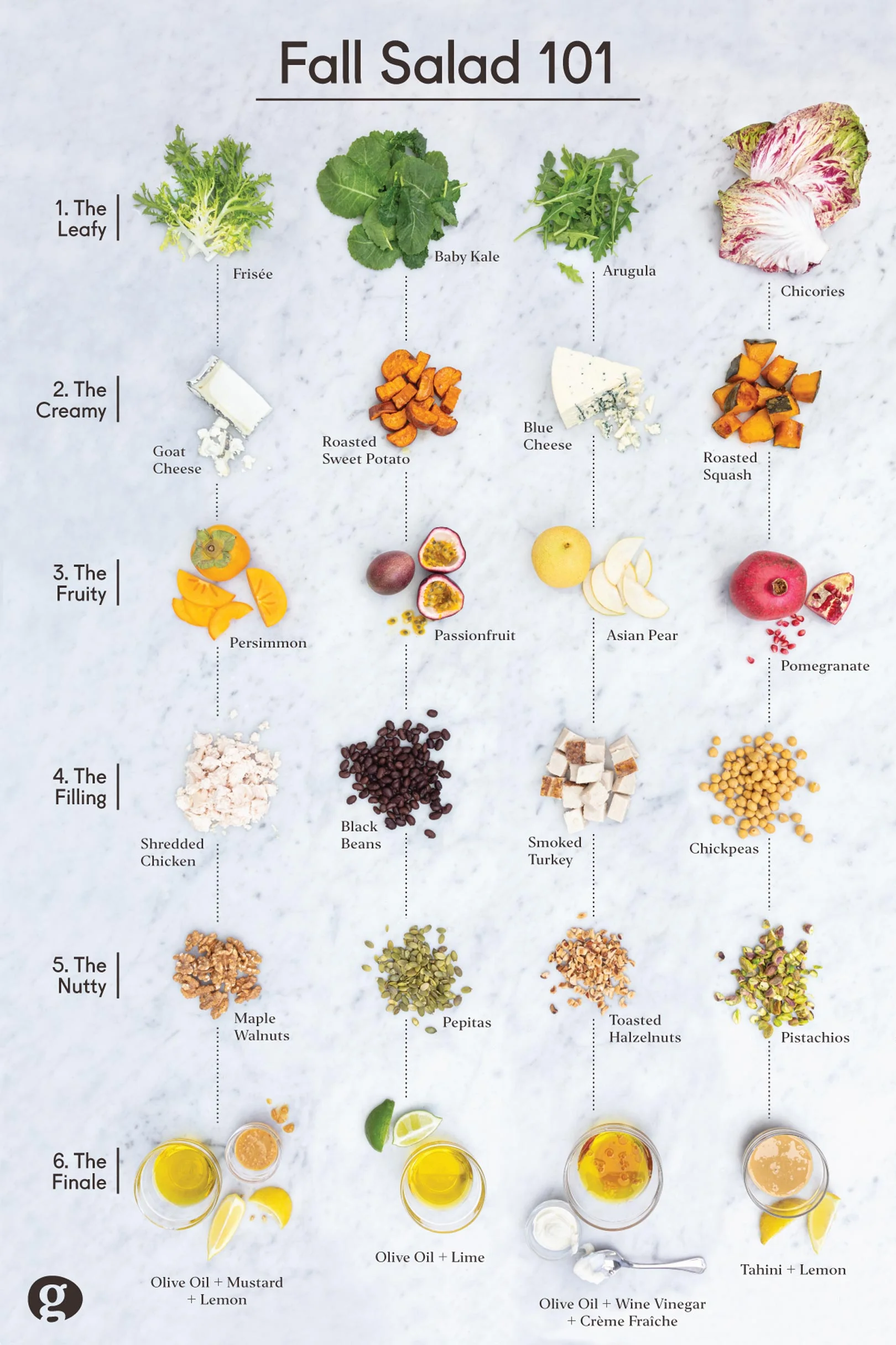 Fall Salad 101

1. The Leafy

Frisée

Baby Kale

Arugula

Chicories

2. The Creamy

Goat Cheese

Roasted Sweet Potato

Blue Cheese

Roasted Squash

3. The Fruity

Persimmon

Passionfruit

Asian Pear

Pomegranate

4. The Filling

Shredded Chicken

Black Beans

Smoked Turkey

Chickpeas

5. The Nutty

Maple Walnuts

Pepitas

Toasted Halzelnuts

Pistachios

6. The Finale

Olive Oil + Mustard + Lemon

Olive Oil + Lime

Olive Oil + Wine Vinegar + Crème Fraîche

Tahini + Lemon

g