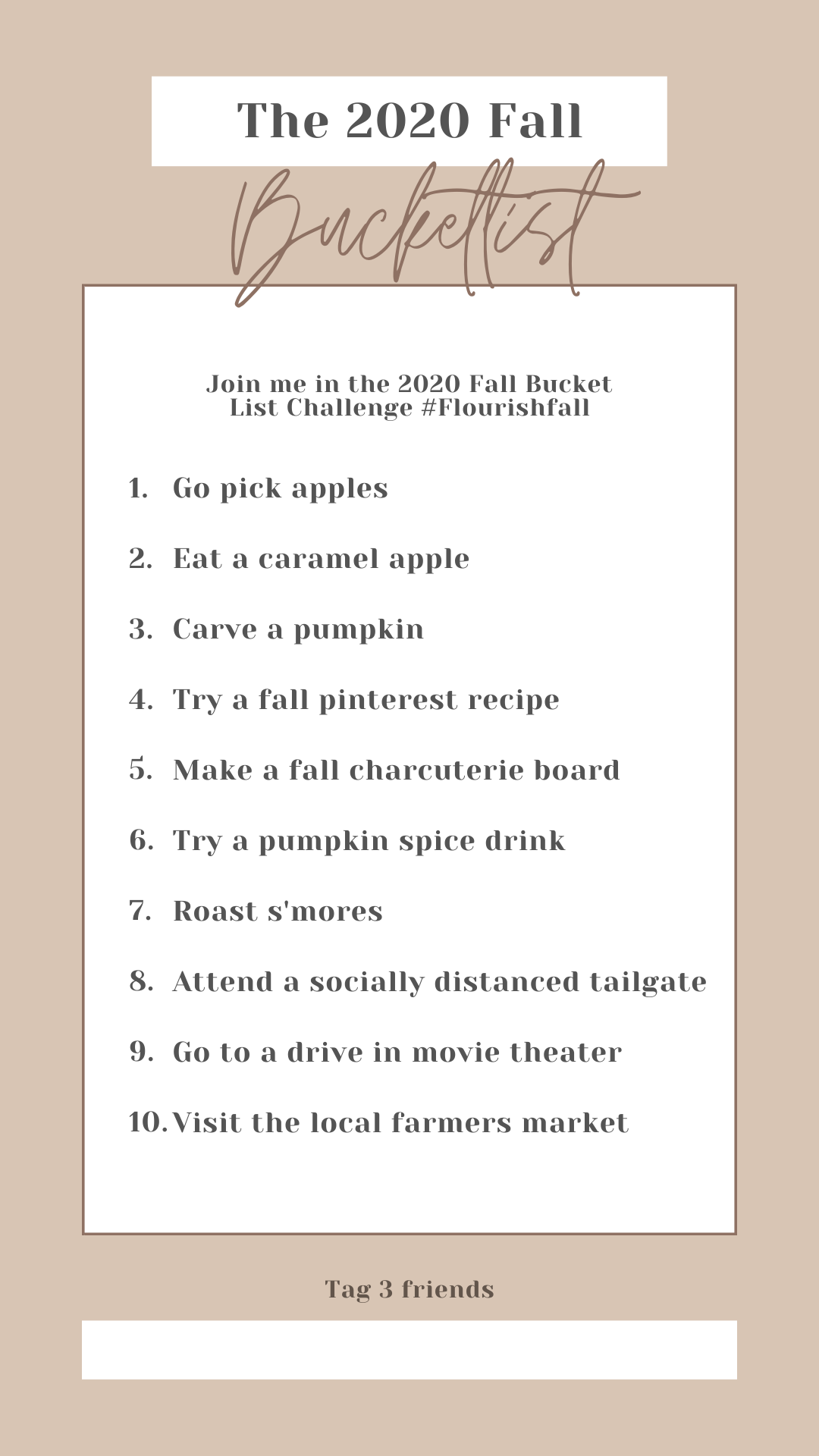 The 2020 Fall

Bucketlist

Join me in the 2020 Fall Bucket List Challenge #Flourishfall

1. Go pick apples
2. Eat a caramel apple
3. Carve a pumpkin
4. Try a fall pinterest recipe
5. Make a fall charcuterie board
6. Try a pumpkin spice drink
7. Roast s'mores
8. Attend a socially distanced tailgate
9. Go to a drive in movie theater
10. Visit the local farmers market

Tag 3 friends