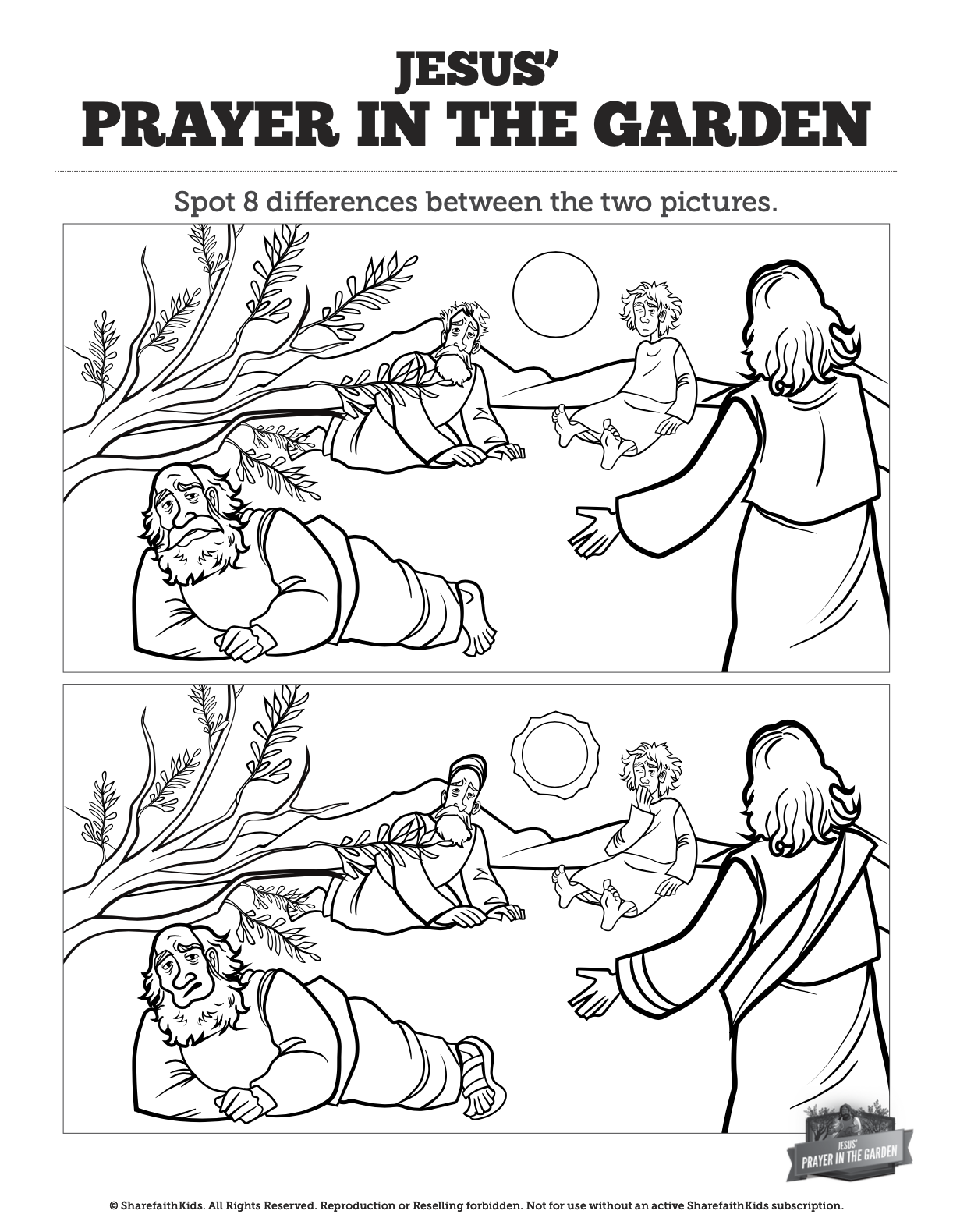 JESUS'
PRAYER IN THE GARDEN

Spot 8 differences between the two pictures.

JESUS'
PRAYER IN THE GARDEN

© SharefaithKids. All Rights Reserved. Reproduction or Reselling forbidden. Not for use without an active SharefaithKids subscription.