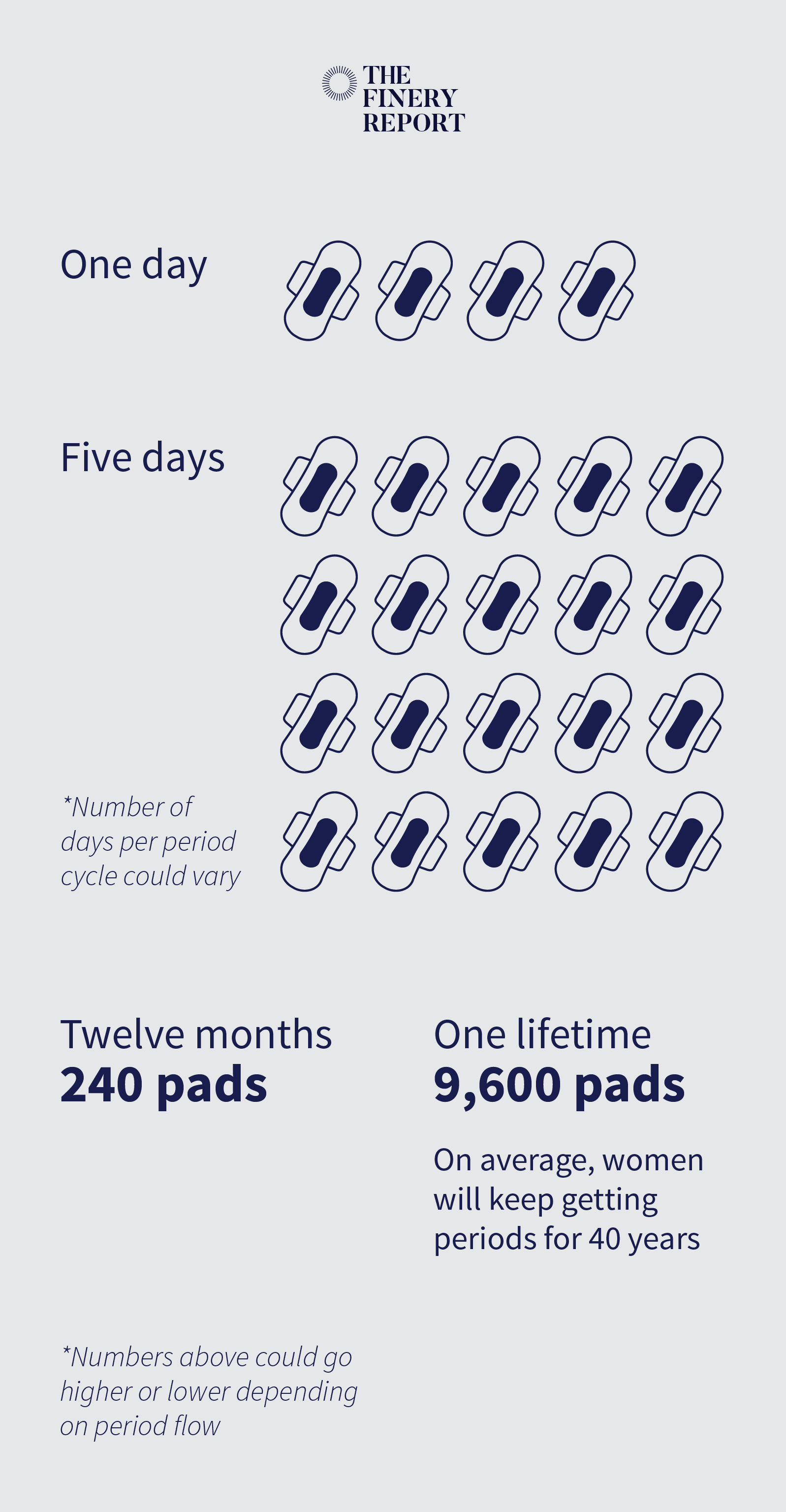 THE FINERY REPORT

One day

Five days

*Number of days per period cycle could vary

Twelve months
240 pads

One lifetime
9,600 pads

On average, women will keep getting periods for 40 years

*Numbers above could go higher or lower depending on period flow