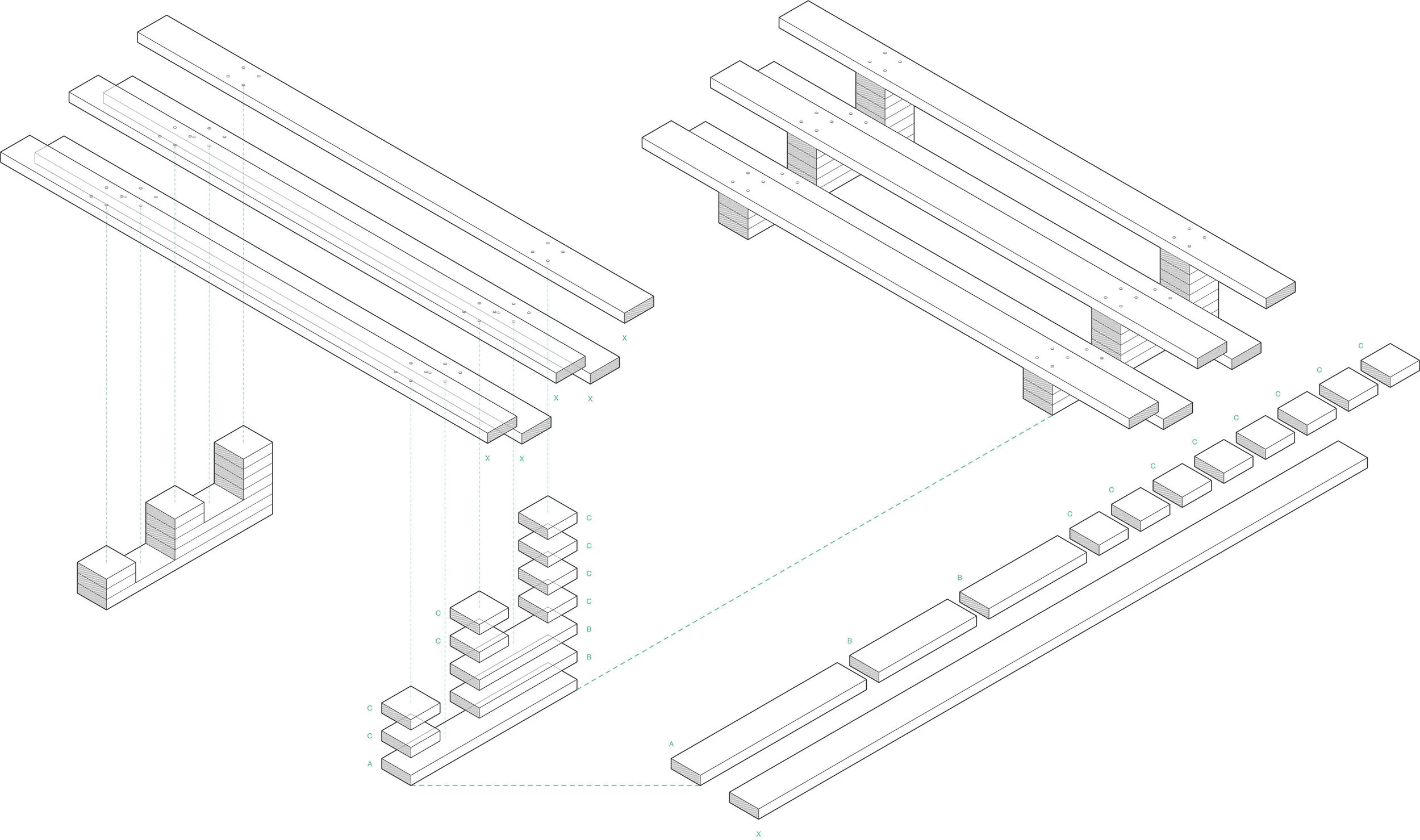 X
X
X
X
X
C
C
C
C
B
B
C
C
C
C
A
C
C
C
C
C
C
C
C
B
B
A
X