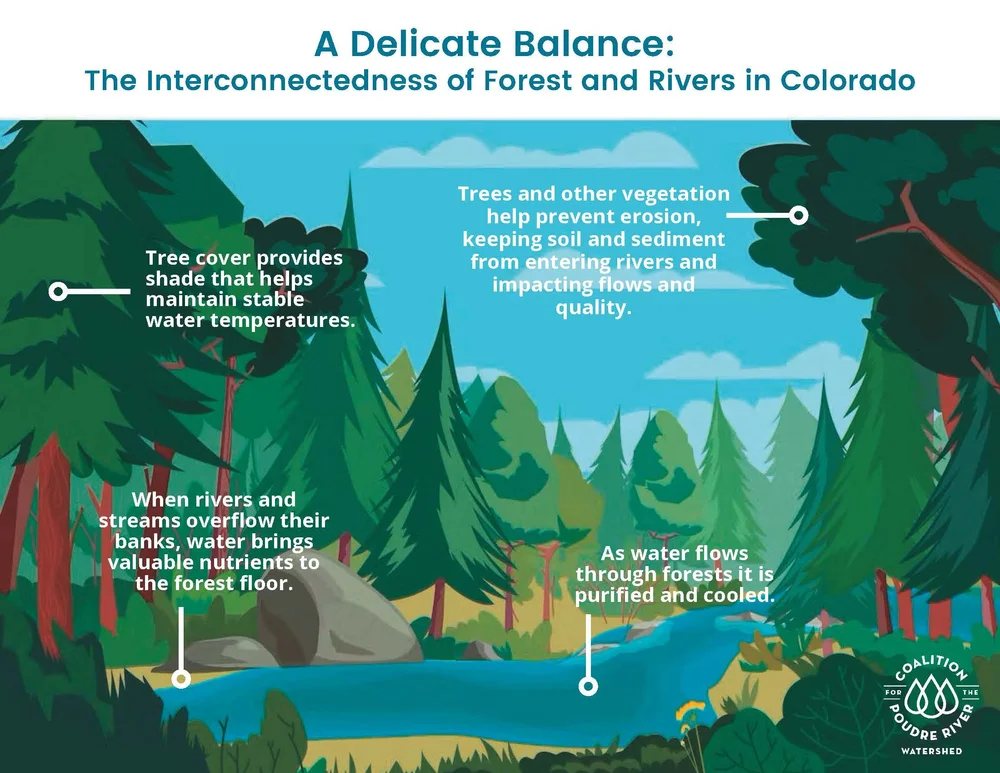 A Delicate Balance:
The Interconnectedness of Forest and Rivers in Colorado

Tree cover provides shade that helps maintain stable water temperatures.

Trees and other vegetation help prevent erosion, keeping soil and sediment from entering rivers and impacting flows and quality.

When rivers and streams overflow their banks, water brings valuable nutrients to the forest floor.

As water flows through forests it is purified and cooled.

COALITION FOR THE POUDRE RIVER WATERSHED