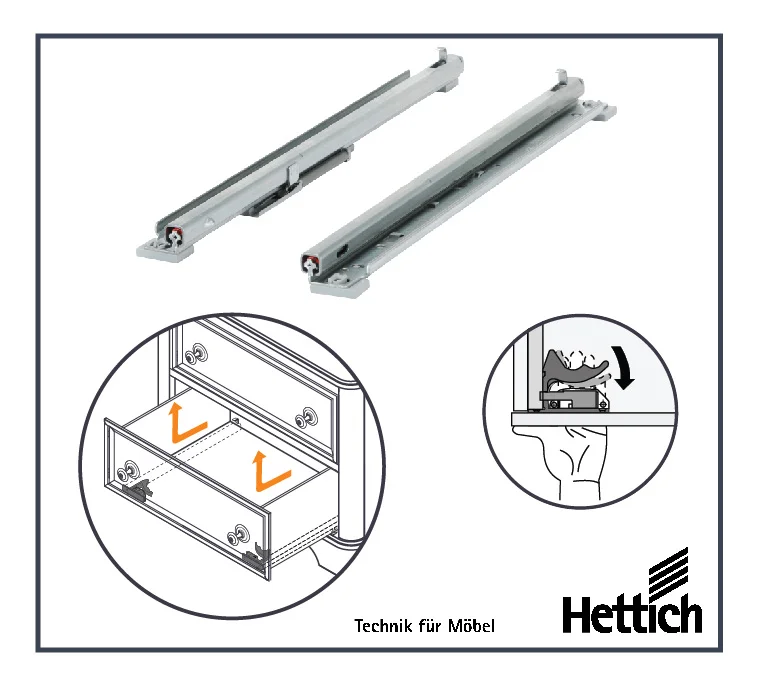 Technik für Möbel

Hettich