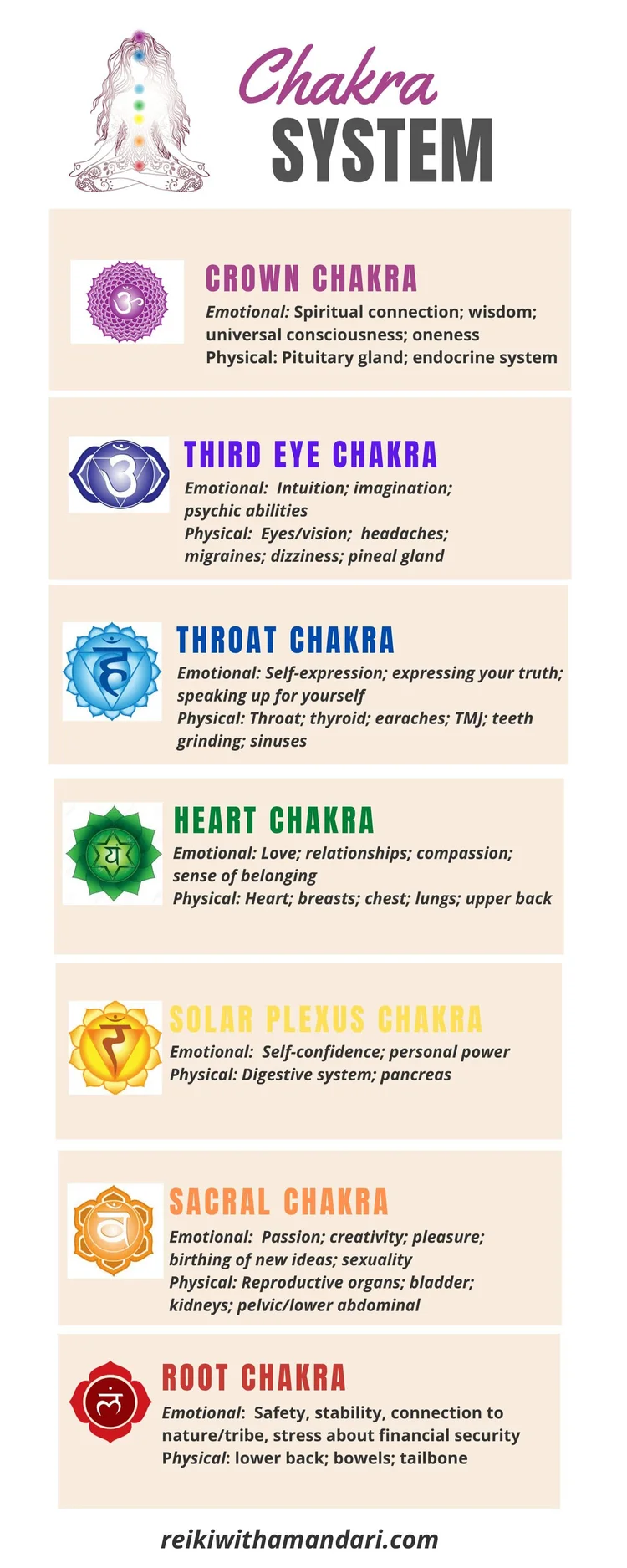 Chakra
SYSTEM

CROWN CHAKRA
Emotional: Spiritual connection; wisdom; universal consciousness; oneness
Physical: Pituitary gland; endocrine system

THIRD EYE CHAKRA
Emotional: Intuition; imagination; psychic abilities
Physical: Eyes/vision; headaches; migraines; dizziness; pineal gland

THROAT CHAKRA
Emotional: Self-expression; expressing your truth; speaking up for yourself
Physical: Throat; thyroid; earaches; TMJ; teeth grinding; sinuses

HEART CHAKRA
Emotional: Love; relationships; compassion; sense of belonging
Physical: Heart; breasts; chest; lungs; upper back

SOLAR PLEXUS CHAKRA
Emotional: Self-confidence; personal power
Physical: Digestive system; pancreas

SACRAL CHAKRA
Emotional: Passion; creativity; pleasure; birthing of new ideas; sexuality
Physical: Reproductive organs; bladder; kidneys; pelvic/lower abdominal

ROOT CHAKRA
Emotional: Safety, stability, connection to nature/tribe, stress about financial security
Physical: lower back; bowels; tailbone

reikiwithamandari.com