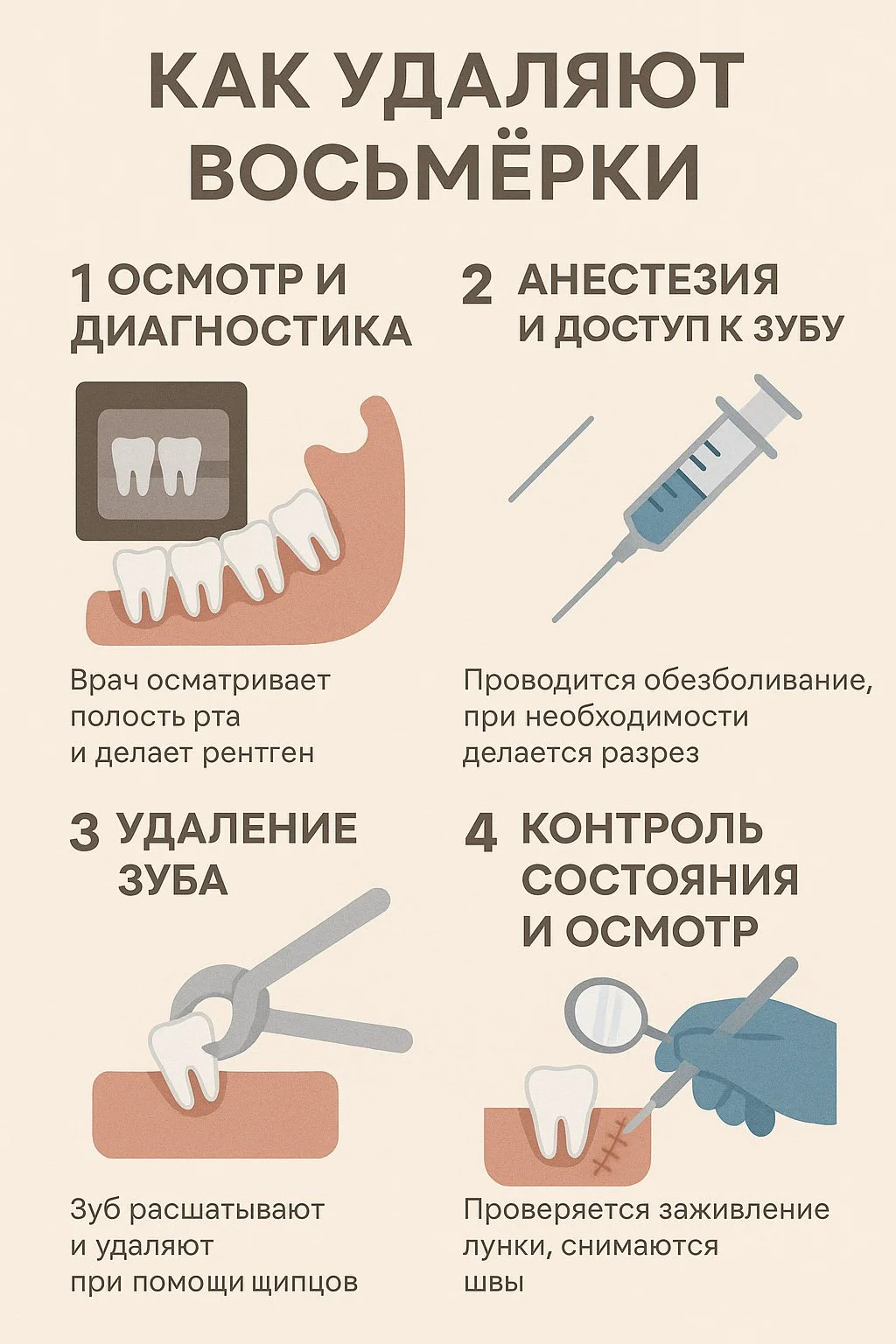 КАК УДАЛЯЮТ ВОСЬМЁРКИ

1 ОСМОТР И ДИАГНОСТИКА

Врач осматривает полость рта и делает рентген

2 АНЕСТЕЗИЯ И ДОСТУП К ЗУБУ

Проводится обезболивание, при необходимости делается разрез

3 УДАЛЕНИЕ ЗУБА

Зуб расшатывают и удаляют при помощи щипцов

4 КОНТРОЛЬ СОСТОЯНИЯ И ОСМОТР

Проверяется заживление лунки, снимаются швы