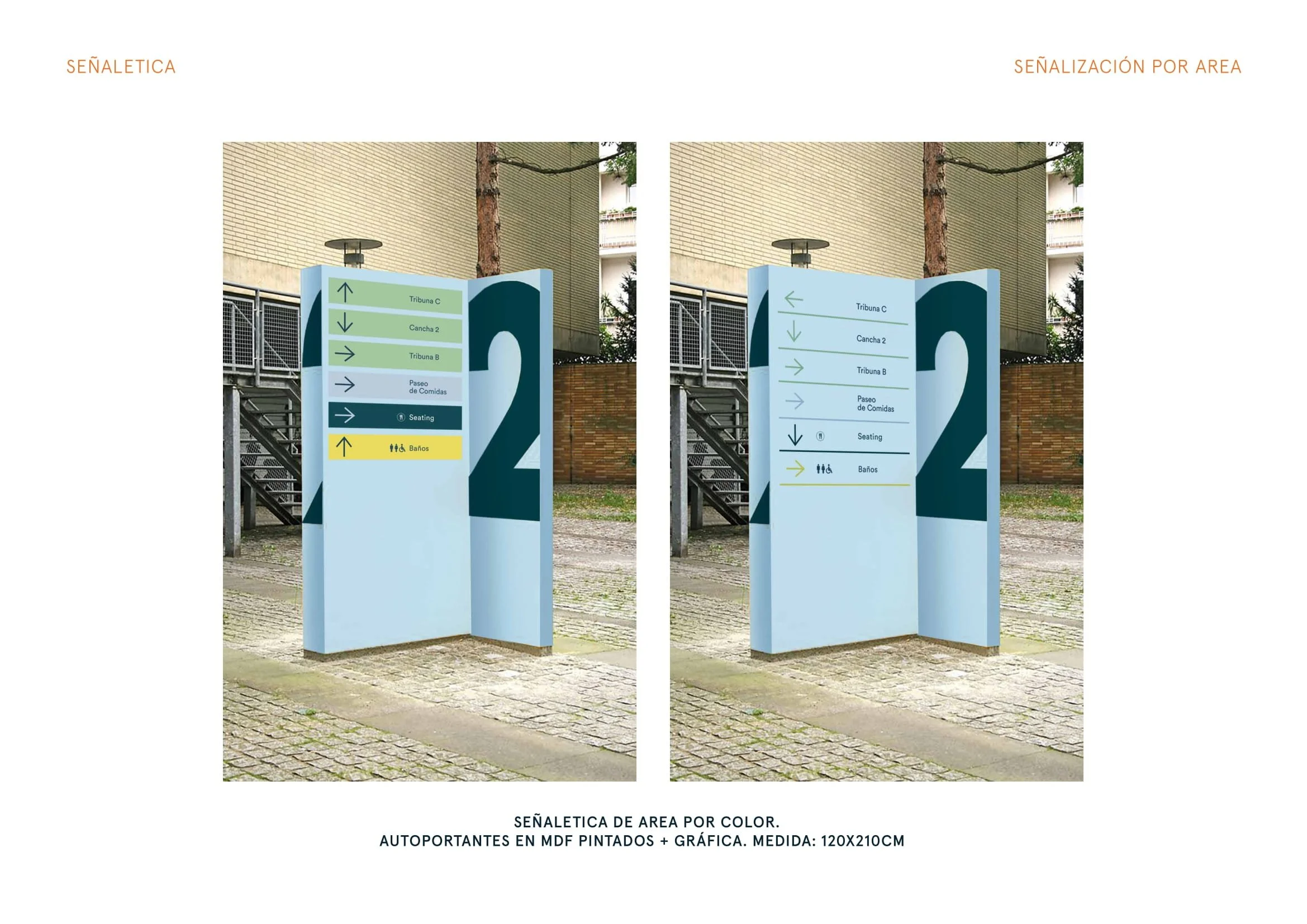 SEÑALETICA

SEÑALIZACIÓN POR AREA

Tribuna C
Cancha 2
Tribuna B
Paseo de Comidas
Seating
Baños

2

Tribuna C
Cancha 2
Tribuna B
Paseo de Comidas
Seating
Baños

2

SEÑALETICA DE AREA POR COLOR.
AUTOPORTANTES EN MDF PINTADOS + GRÁFICA. MEDIDA: 120X210CM