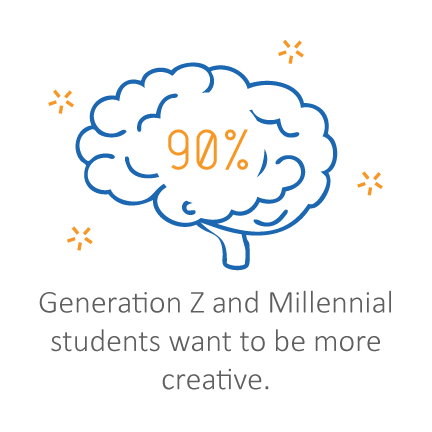 90%

Generation Z and Millennial students want to be more creative.