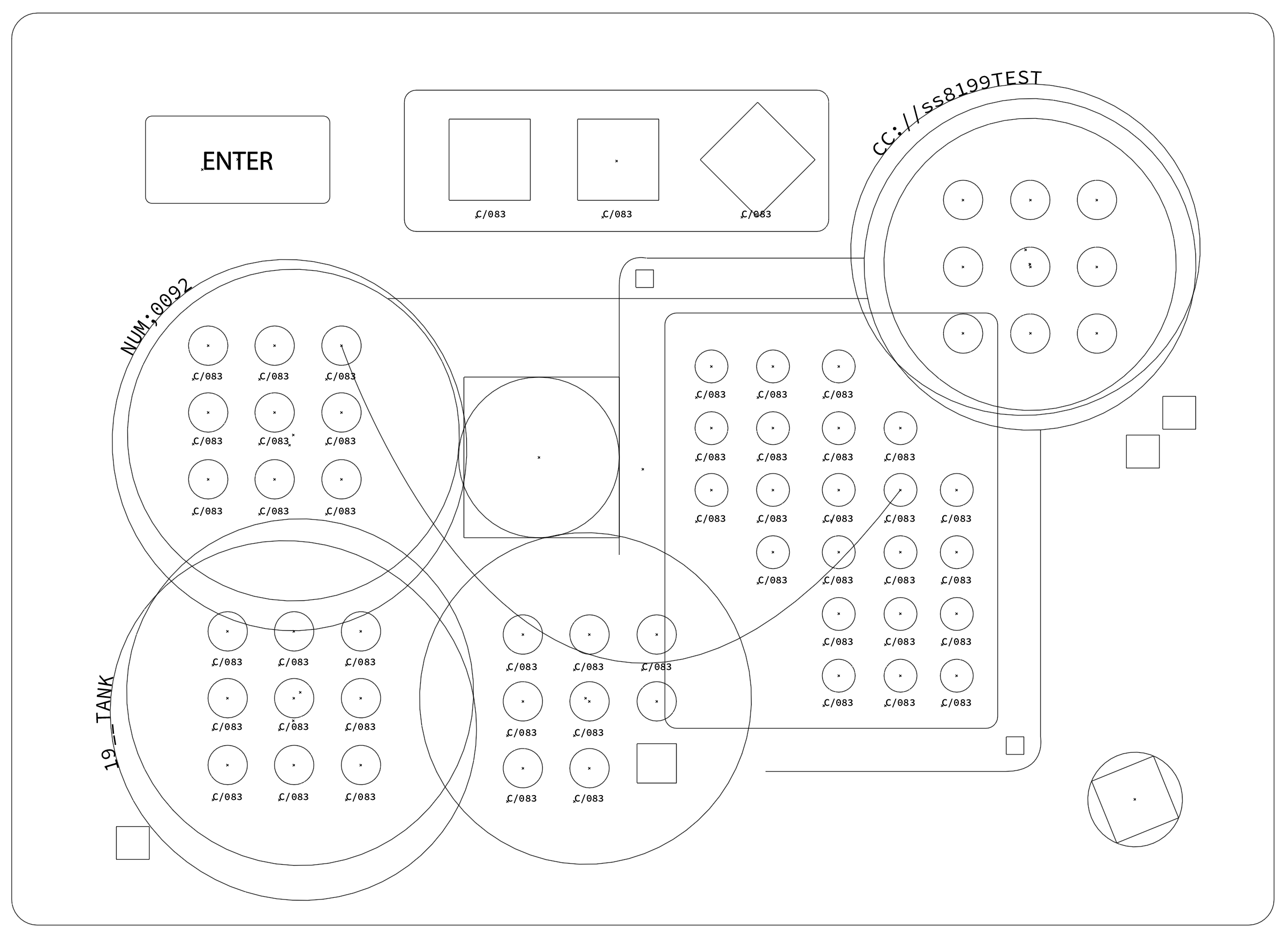 ENTER

C/083 C/083 C/083

CC://ss8199TEST

NUM:0092

C/083 C/083 C/083
C/083 C/083 C/083
C/083 C/083 C/083

C/083 C/083 C/083
C/083 C/083 C/083 C/083
C/083 C/083 C/083 C/083 C/083
C/083 C/083 C/083 C/083
C/083 C/083 C/083
C/083 C/083 C/083

19__TANK

C/083 C/083 C/083
C/083 C/083 C/083
C/083 C/083 C/083

C/083 C/083 C/083
C/083 C/083
C/083 C/083