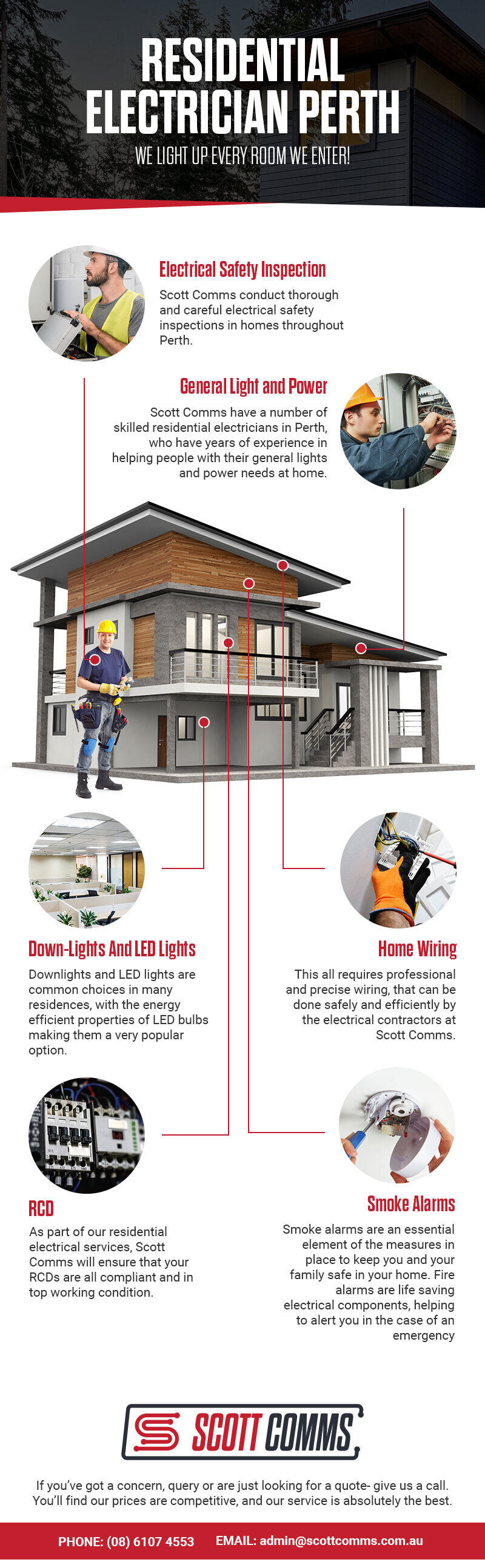 RESIDENTIAL ELECTRICIAN PERTH

WE LIGHT UP EVERY ROOM WE ENTER!

Electrical Safety Inspection

Scott Comms conduct thorough and careful electrical safety inspections in homes throughout Perth.

General Light and Power

Scott Comms have a number of skilled residential electricians in Perth, who have years of experience in helping people with their general lights and power needs at home.

Down-Lights And LED Lights

Downlights and LED lights are common choices in many residences, with the energy efficient properties of LED bulbs making them a very popular option.

Home Wiring

This all requires professional and precise wiring, that can be done safely and efficiently by the electrical contractors at Scott Comms.

RCD

As part of our residential electrical services, Scott Comms will ensure that your RCDs are all compliant and in top working condition.

Smoke Alarms

Smoke alarms are an essential element of the measures in place to keep you and your family safe in your home. Fire alarms are life saving electrical components, helping to alert you in the case of an emergency

SCOTT COMMS

If you've got a concern, query or are just looking for a quote- give us a call. You'll find our prices are competitive, and our service is absolutely the best.

PHONE: (08) 6107 4553 EMAIL: admin@scottcomms.com.au