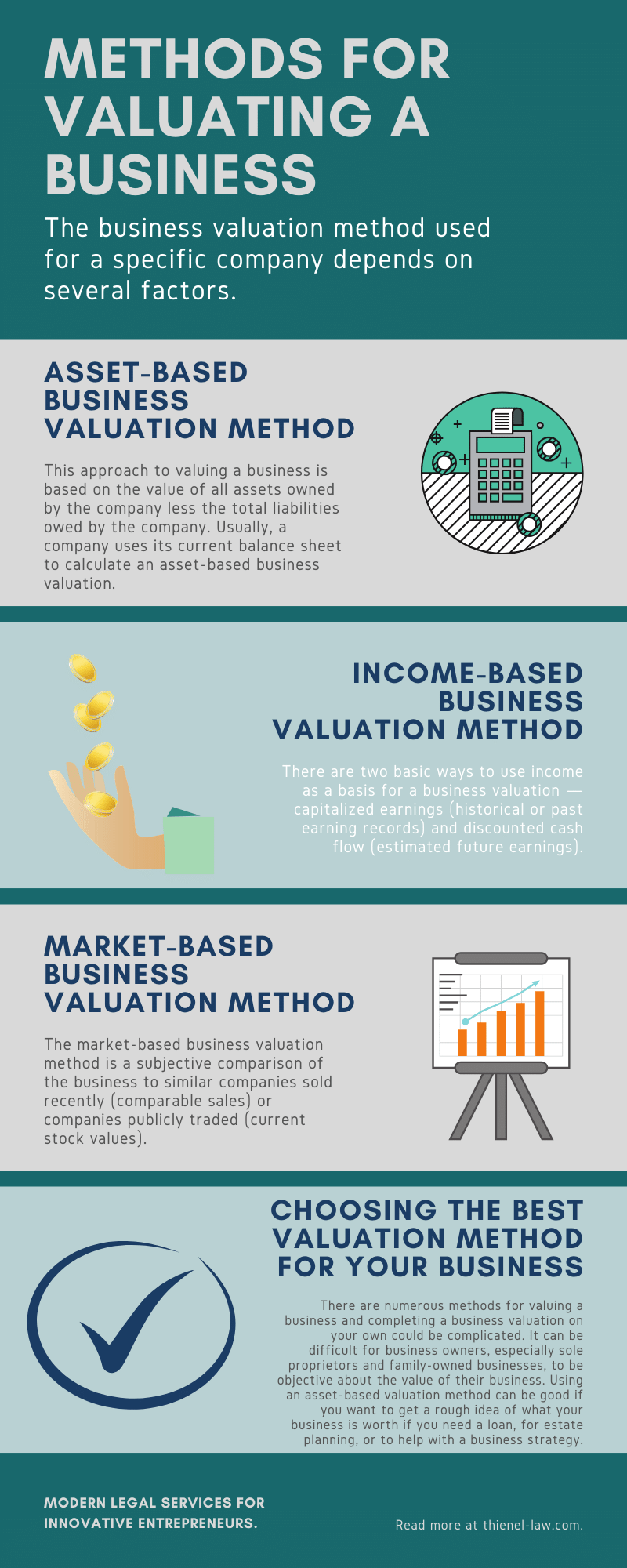 METHODS FOR VALUATING A BUSINESS

The business valuation method used for a specific company depends on several factors.

ASSET-BASED BUSINESS VALUATION METHOD

This approach to valuing a business is based on the value of all assets owned by the company less the total liabilities owed by the company. Usually, a company uses its current balance sheet to calculate an asset-based business valuation.

INCOME-BASED BUSINESS VALUATION METHOD

There are two basic ways to use income as a basis for a business valuation — capitalized earnings (historical or past earning records) and discounted cash flow (estimated future earnings).

MARKET-BASED BUSINESS VALUATION METHOD

The market-based business valuation method is a subjective comparison of the business to similar companies sold recently (comparable sales) or companies publicly traded (current stock values).

CHOOSING THE BEST VALUATION METHOD FOR YOUR BUSINESS

There are numerous methods for valuing a business and completing a business valuation on your own could be complicated. It can be difficult for business owners, especially sole proprietors and family-owned businesses, to be objective about the value of their business. Using an asset-based valuation method can be good if you want to get a rough idea of what your business is worth if you need a loan, for estate planning, or to help with a business strategy.

MODERN LEGAL SERVICES FOR INNOVATIVE ENTREPRENEURS.

Read more at thienel-law.com.