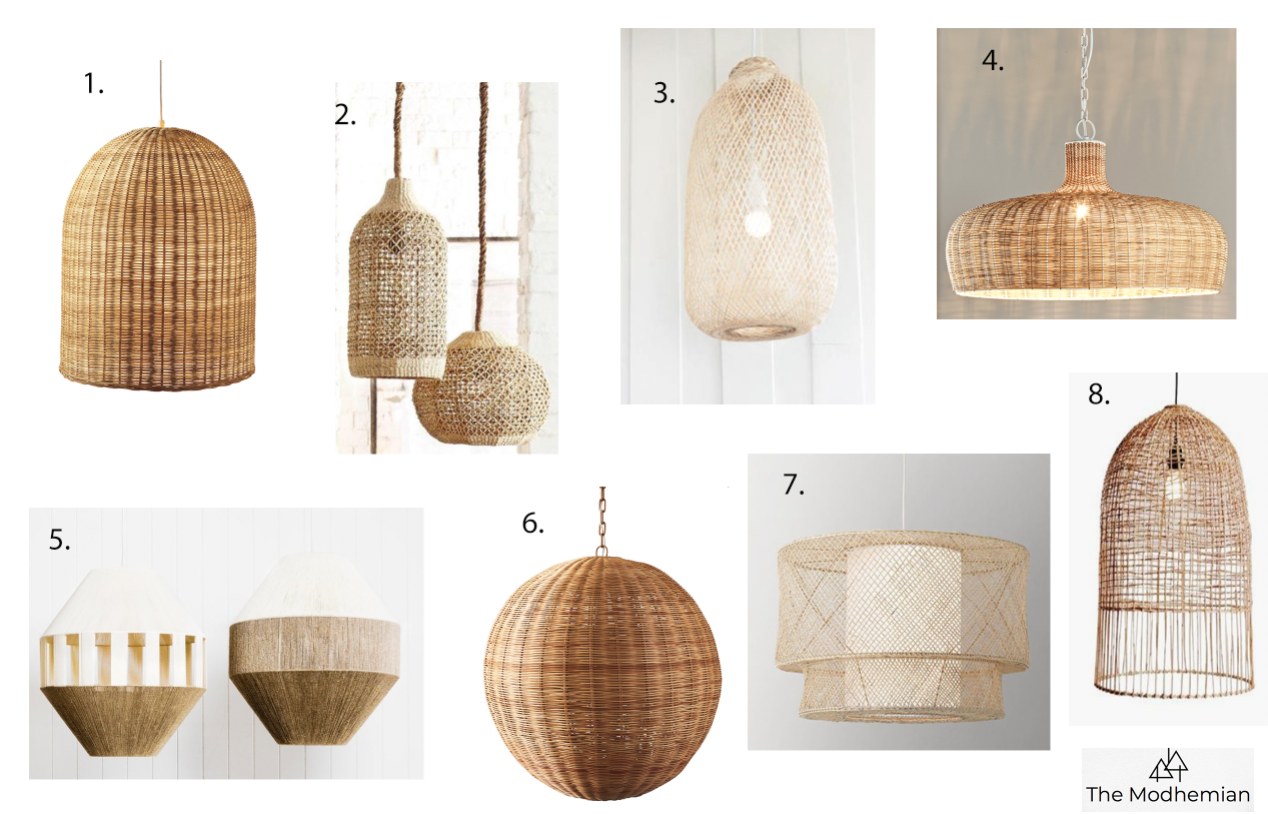 1.

2.

3.

4.

5.

6.

7.

8.

The Modhemian