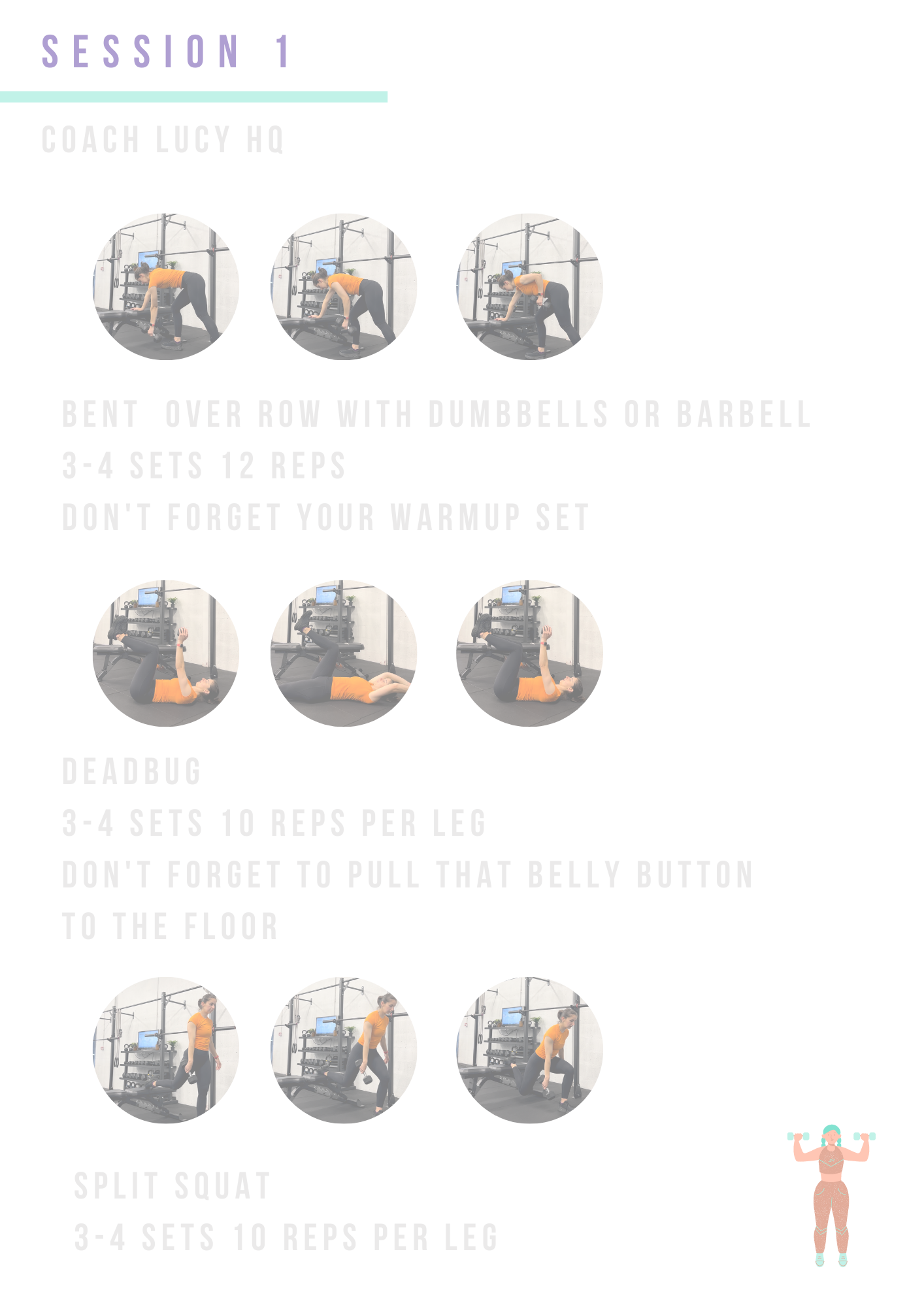 SESSION 1

COACH LUCY HQ

BENT OVER ROW WITH DUMBBELLS OR BARBELL
3-4 SETS 12 REPS
DON'T FORGET YOUR WARMUP SET

DEADBUG
3-4 SETS 10 REPS PER LEG
DON'T FORGET TO PULL THAT BELLY BUTTON TO THE FLOOR

SPLIT SQUAT
3-4 SETS 10 REPS PER LEG