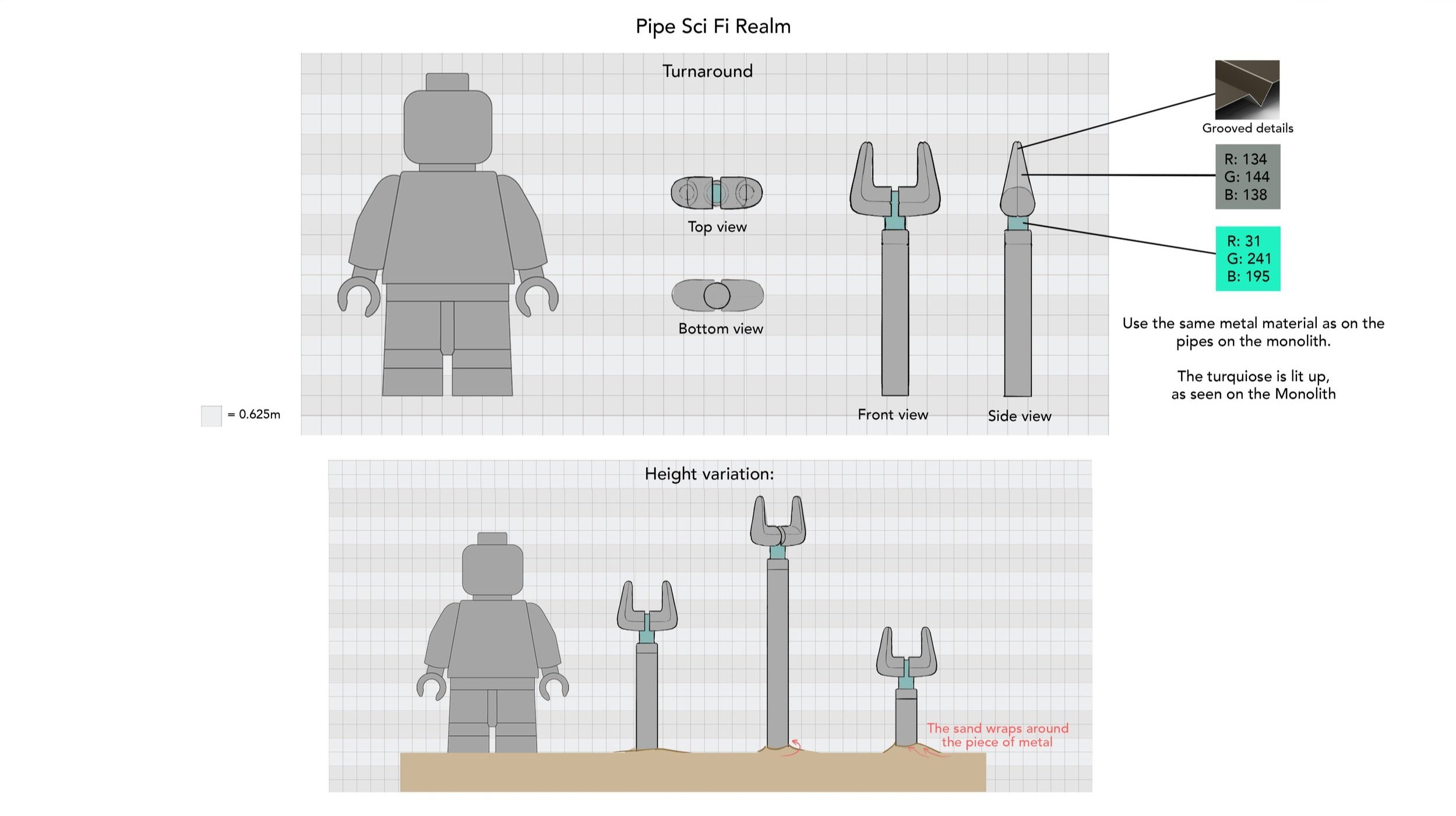 Pipe Sci Fi Realm

Turnaround

Top view

Bottom view

Front view

Side view

= 0.625m

Grooved details

R: 134
G: 144
B: 138

R: 31
G: 241
B: 195

Use the same metal material as on the pipes on the monolith.

The turquiose is lit up, as seen on the Monolith

Height variation:

The sand wraps around the piece of metal