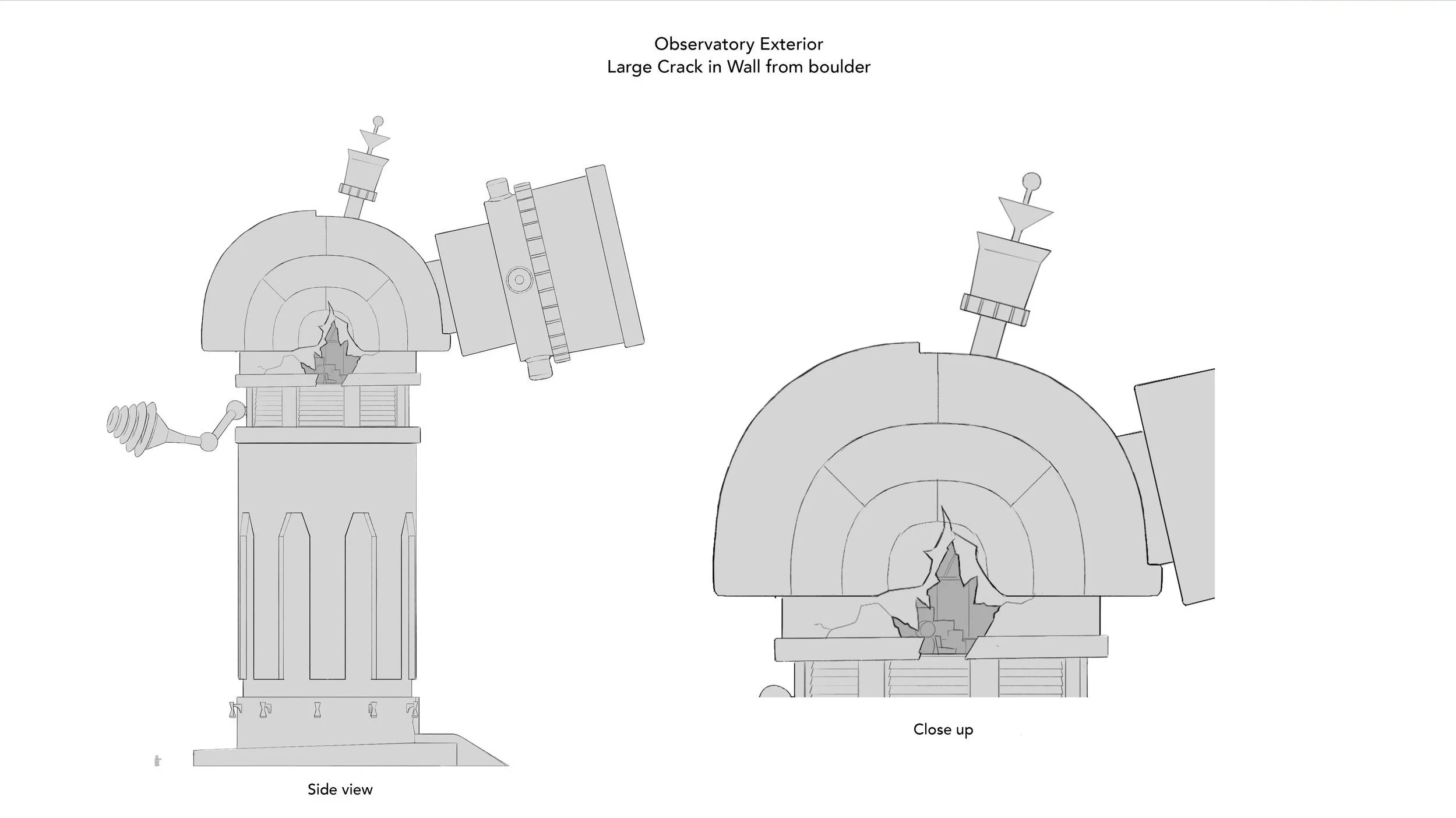 Observatory Exterior
Large Crack in Wall from boulder

Side view

Close up