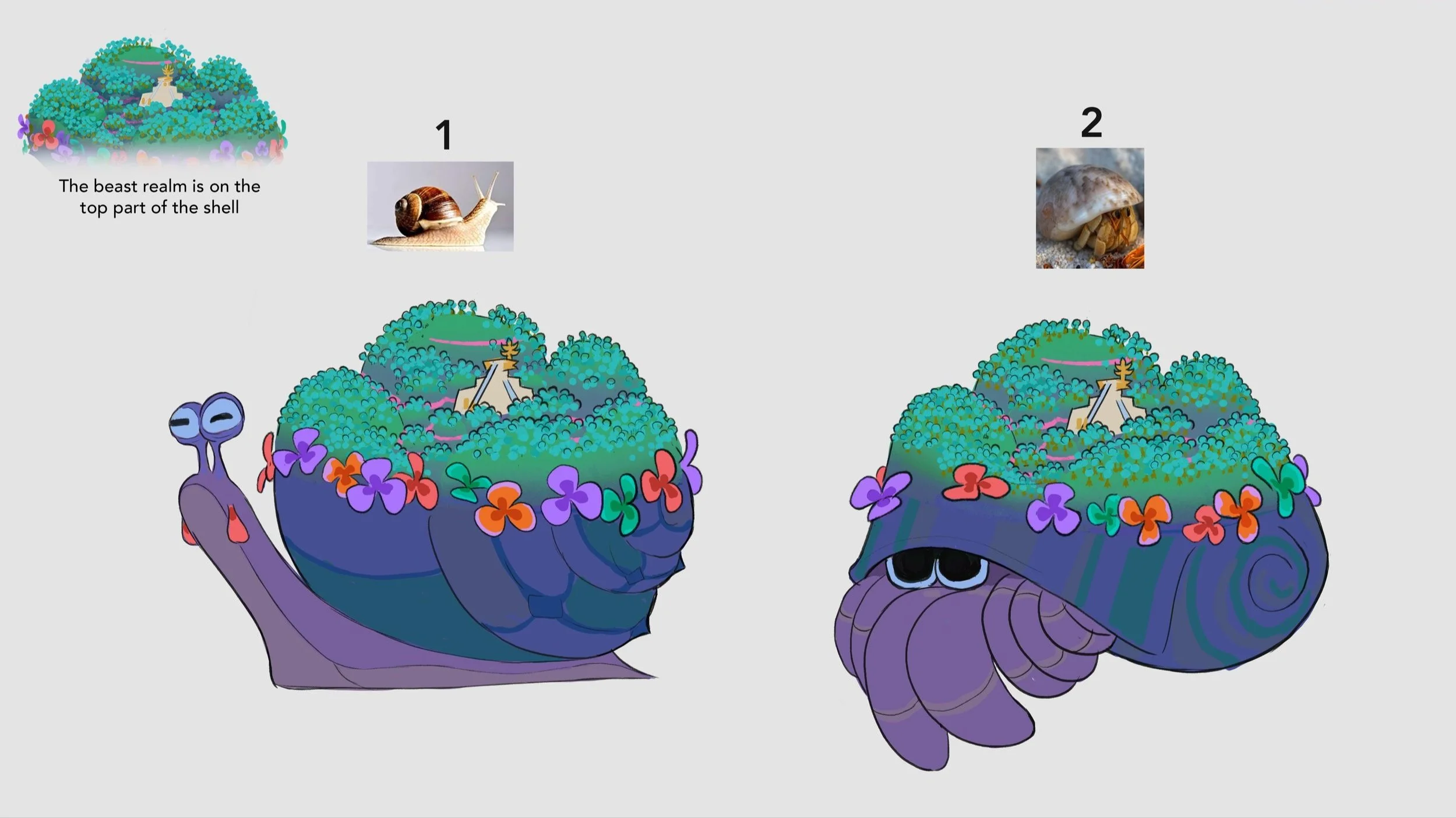 The beast realm is on the top part of the shell

1

2