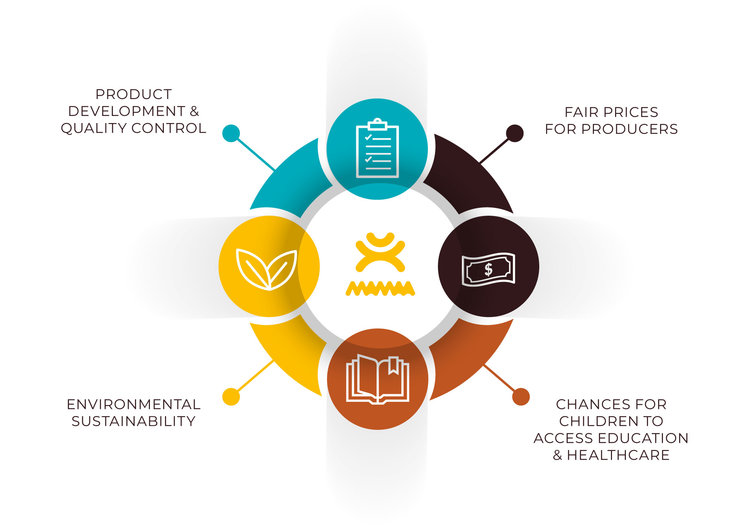 PRODUCT DEVELOPMENT & QUALITY CONTROL

FAIR PRICES FOR PRODUCERS

$

ENVIRONMENTAL SUSTAINABILITY

CHANCES FOR CHILDREN TO ACCESS EDUCATION & HEALTHCARE