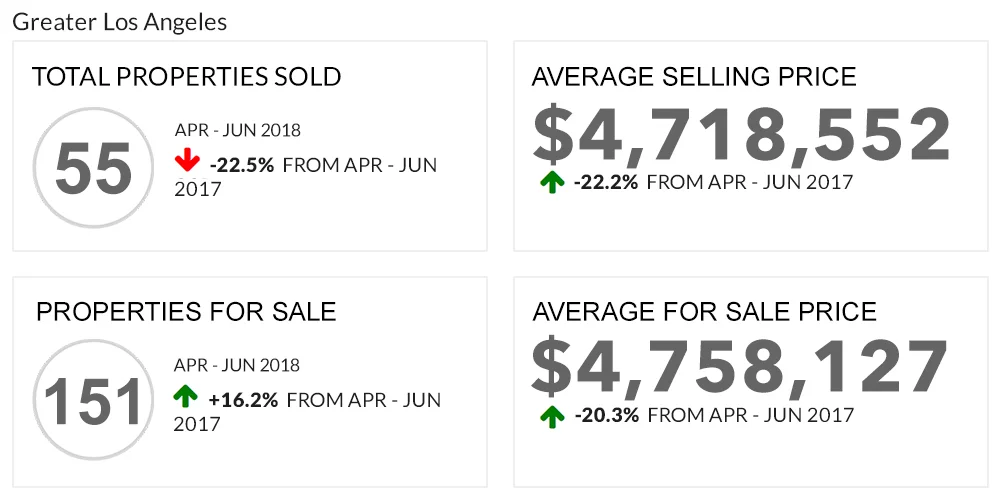 Greater Los Angeles

TOTAL PROPERTIES SOLD

55

APR - JUN 2018

-22.5% FROM APR - JUN 2017

AVERAGE SELLING PRICE

$4,718,552

-22.2% FROM APR - JUN 2017

PROPERTIES FOR SALE

151

APR - JUN 2018

+16.2% FROM APR - JUN 2017

AVERAGE FOR SALE PRICE

$4,758,127

-20.3% FROM APR - JUN 2017