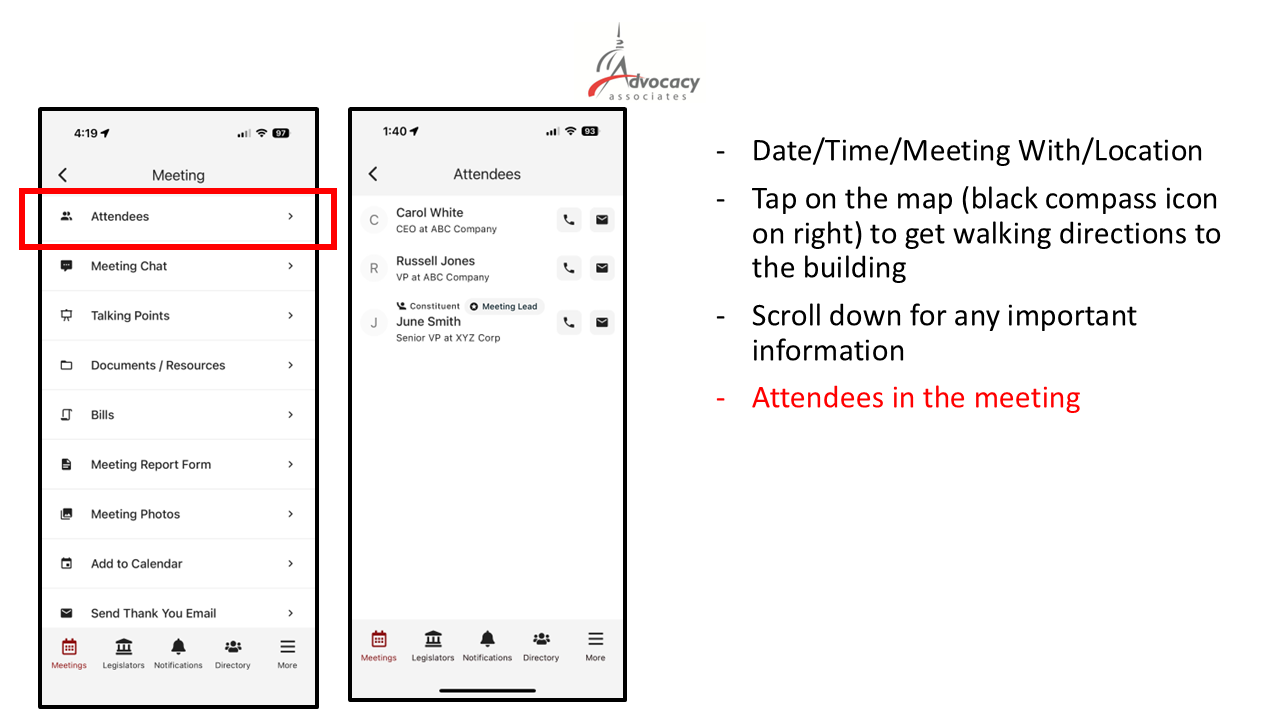 Advocacy associates

4:19 97

Meeting

Attendees

Meeting Chat

Talking Points

Documents / Resources

Bills

Meeting Report Form

Meeting Photos

Add to Calendar

Send Thank You Email

Meetings Legislators Notifications Directory More

1:40 93

Attendees

C Carol White
CEO at ABC Company

R Russell Jones
VP at ABC Company

Constituent Meeting Lead
J June Smith
Senior VP at XYZ Corp

Meetings Legislators Notifications Directory More

- Date/Time/Meeting With/Location
- Tap on the map (black compass icon on right) to get walking directions to the building
- Scroll down for any important information
- Attendees in the meeting