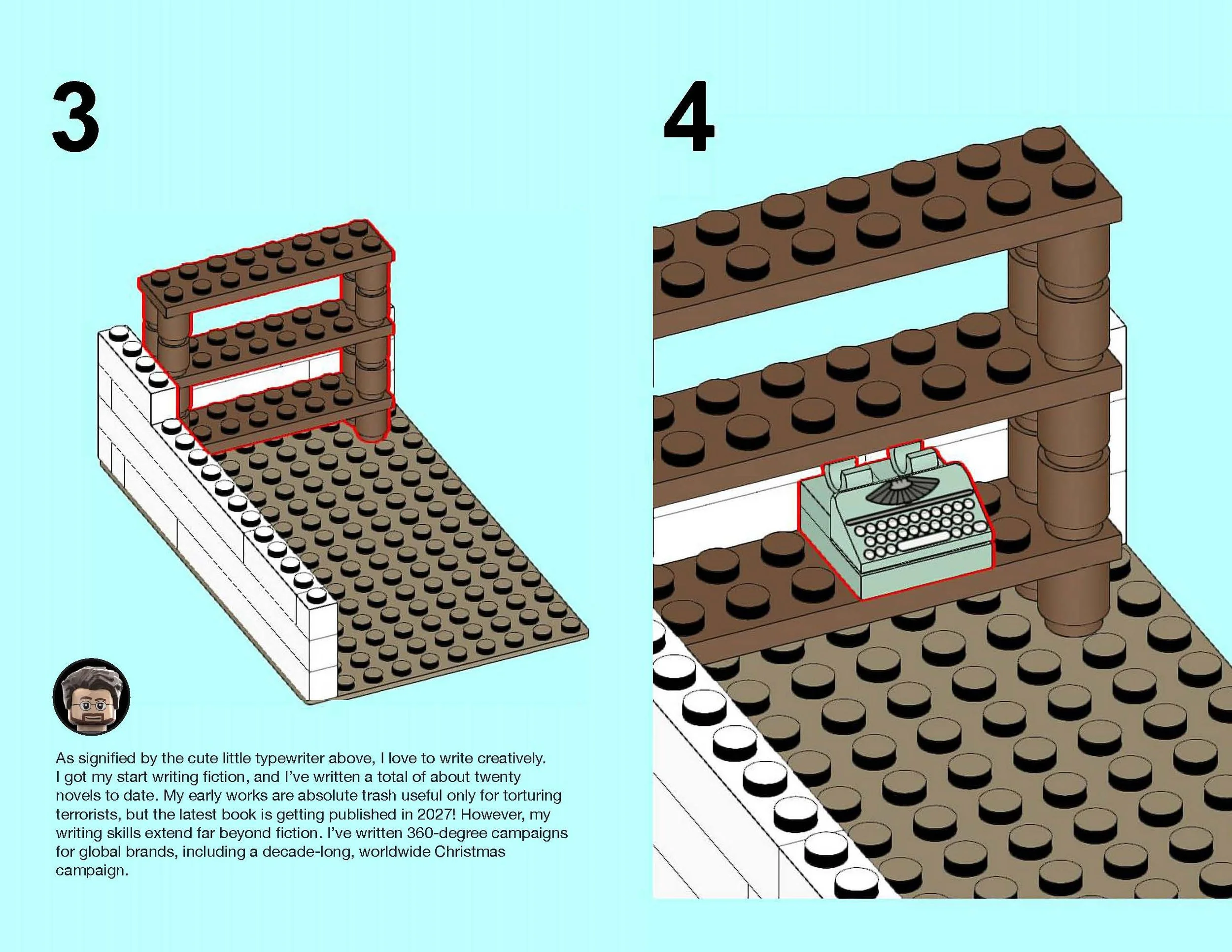 3

As signified by the cute little typewriter above, I love to write creatively. I got my start writing fiction, and I've written a total of about twenty novels to date. My early works are absolute trash useful only for torturing terrorists, but the latest book is getting published in 2027! However, my writing skills extend far beyond fiction. I've written 360-degree campaigns for global brands, including a decade-long, worldwide Christmas campaign.

4