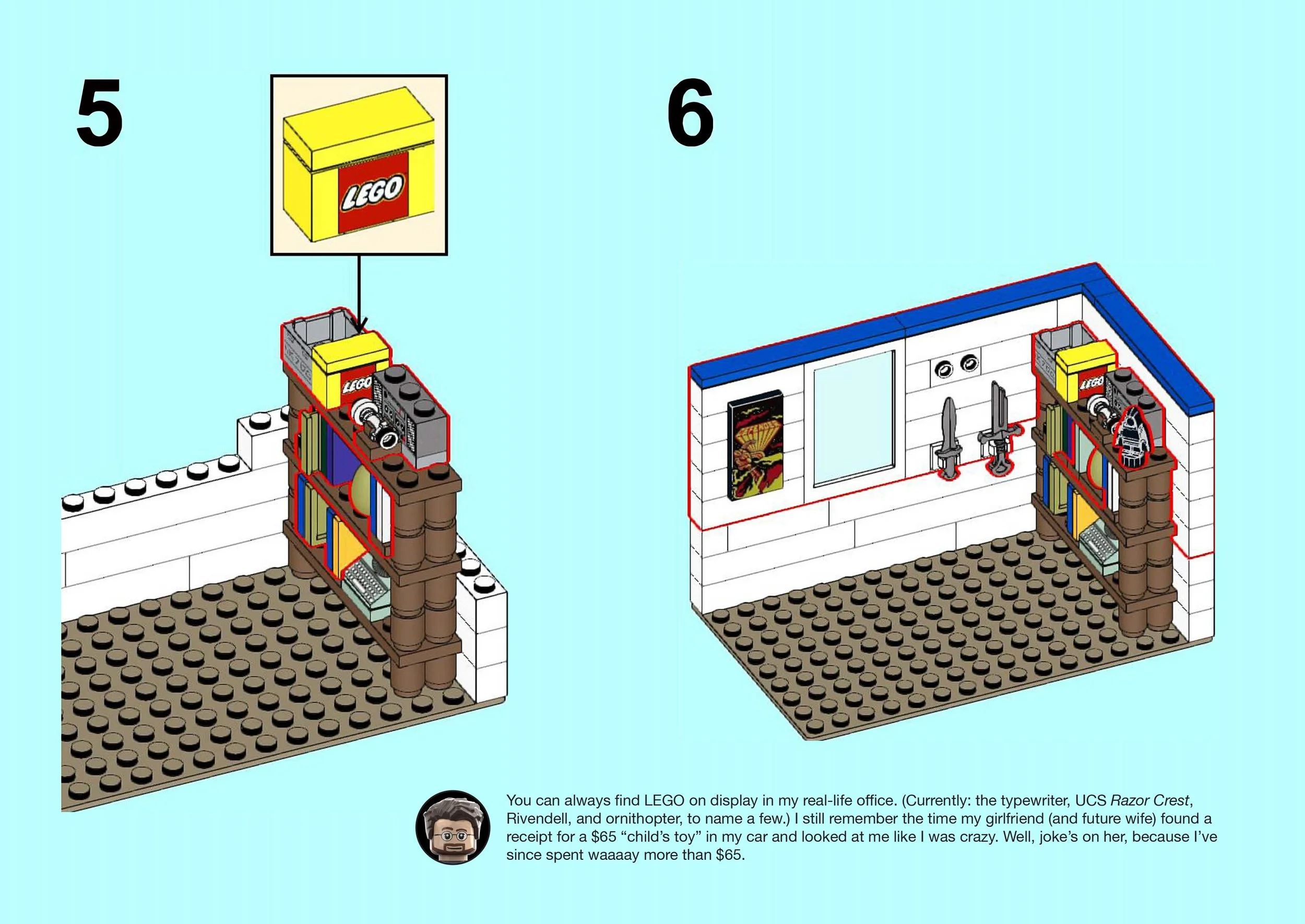 5

LEGO

LEGO

6

LEGO

You can always find LEGO on display in my real-life office. (Currently: the typewriter, UCS Razor Crest, Rivendell, and ornithopter, to name a few.) I still remember the time my girlfriend (and future wife) found a receipt for a $65 “child’s toy” in my car and looked at me like I was crazy. Well, joke’s on her, because I’ve since spent waaaay more than $65.