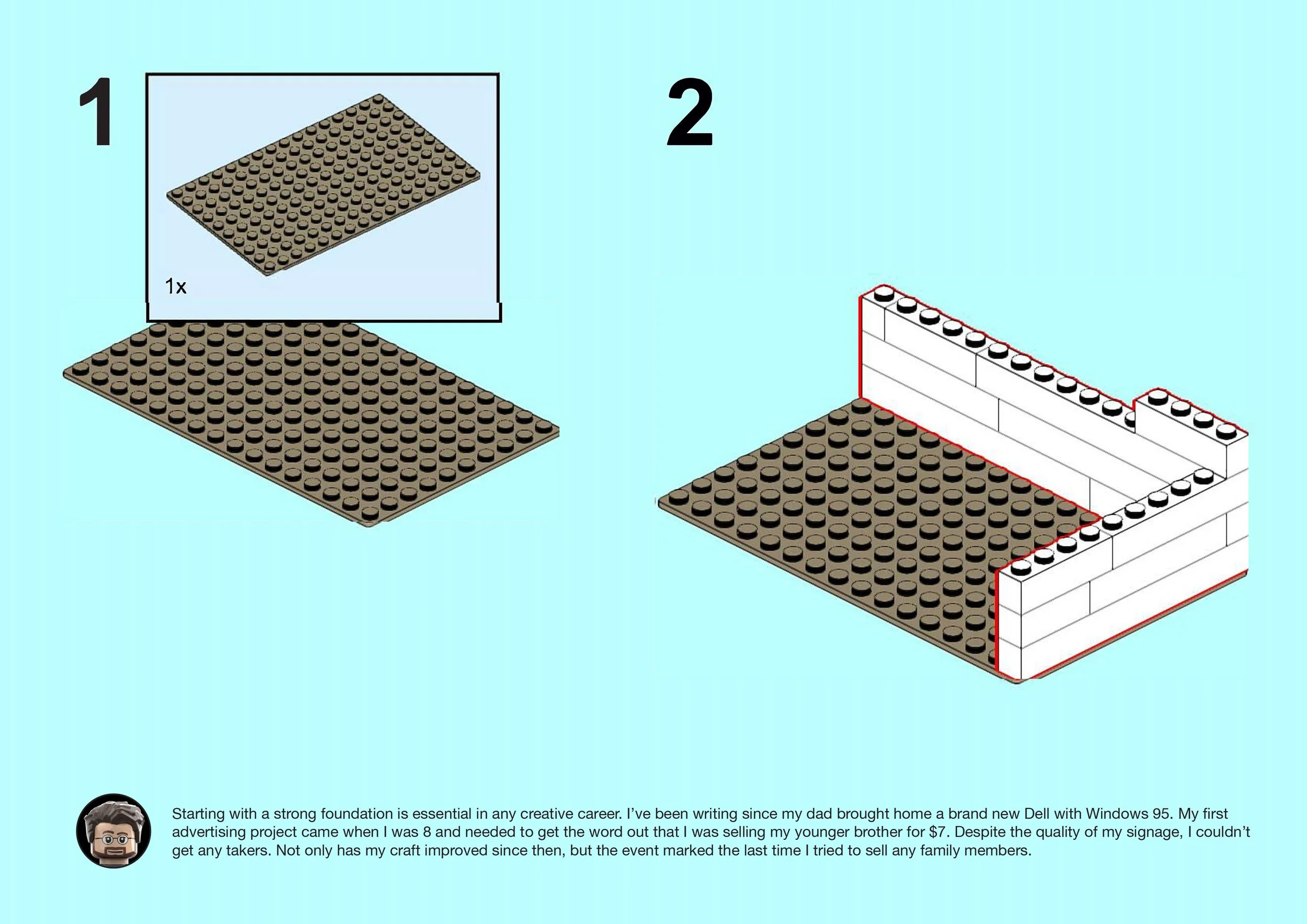 1

1x

2

Starting with a strong foundation is essential in any creative career. I've been writing since my dad brought home a brand new Dell with Windows 95. My first advertising project came when I was 8 and needed to get the word out that I was selling my younger brother for $7. Despite the quality of my signage, I couldn't get any takers. Not only has my craft improved since then, but the event marked the last time I tried to sell any family members.