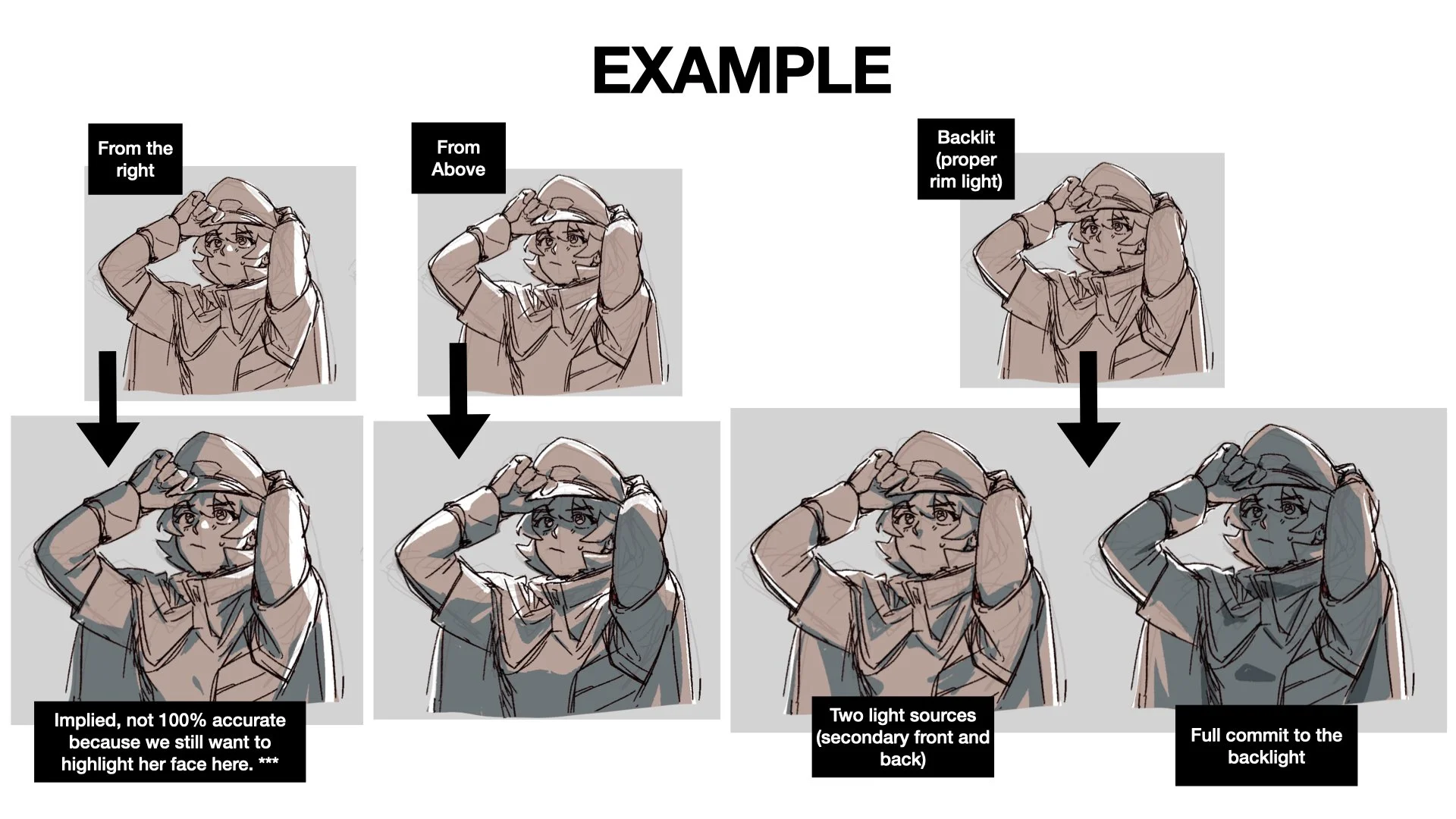 EXAMPLE

From the right

From Above

Backlit (proper rim light)

Implied, not 100% accurate because we still want to highlight her face here. ***

Two light sources (secondary front and back)

Full commit to the backlight