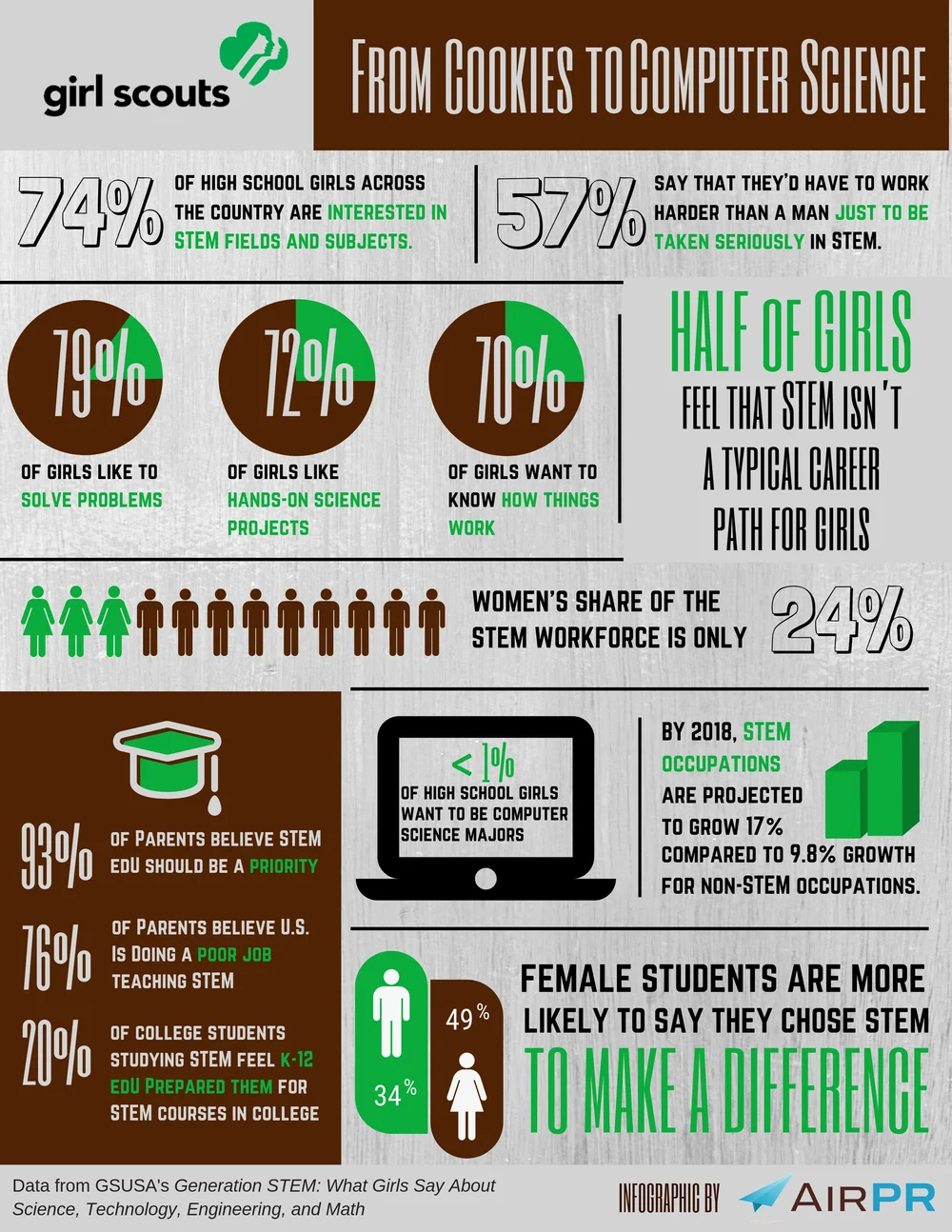 girl scouts

FROM COOKIES TO COMPUTER SCIENCE

74% OF HIGH SCHOOL GIRLS ACROSS THE COUNTRY ARE INTERESTED IN STEM FIELDS AND SUBJECTS.

57% SAY THAT THEY'D HAVE TO WORK HARDER THAN A MAN JUST TO BE TAKEN SERIOUSLY IN STEM.

79% OF GIRLS LIKE TO SOLVE PROBLEMS

72% OF GIRLS LIKE HANDS-ON SCIENCE PROJECTS

70% OF GIRLS WANT TO KNOW HOW THINGS WORK

HALF OF GIRLS FEEL THAT STEM ISN'T A TYPICAL CAREER PATH FOR GIRLS

WOMEN'S SHARE OF THE STEM WORKFORCE IS ONLY 24%

93% OF PARENTS BELIEVE STEM EDU SHOULD BE A PRIORITY

76% OF PARENTS BELIEVE U.S. IS DOING A POOR JOB TEACHING STEM

20% OF COLLEGE STUDENTS STUDYING STEM FEEL K-12 EDU PREPARED THEM FOR STEM COURSES IN COLLEGE

< 1% OF HIGH SCHOOL GIRLS WANT TO BE COMPUTER SCIENCE MAJORS

BY 2018, STEM OCCUPATIONS ARE PROJECTED TO GROW 17% COMPARED TO 9.8% GROWTH FOR NON-STEM OCCUPATIONS.

34%

49%

FEMALE STUDENTS ARE MORE LIKELY TO SAY THEY CHOSE STEM TO MAKE A DIFFERENCE

Data from GSUSA's Generation STEM: What Girls Say About Science, Technology, Engineering, and Math

INFOGRAPHIC BY AIRPR