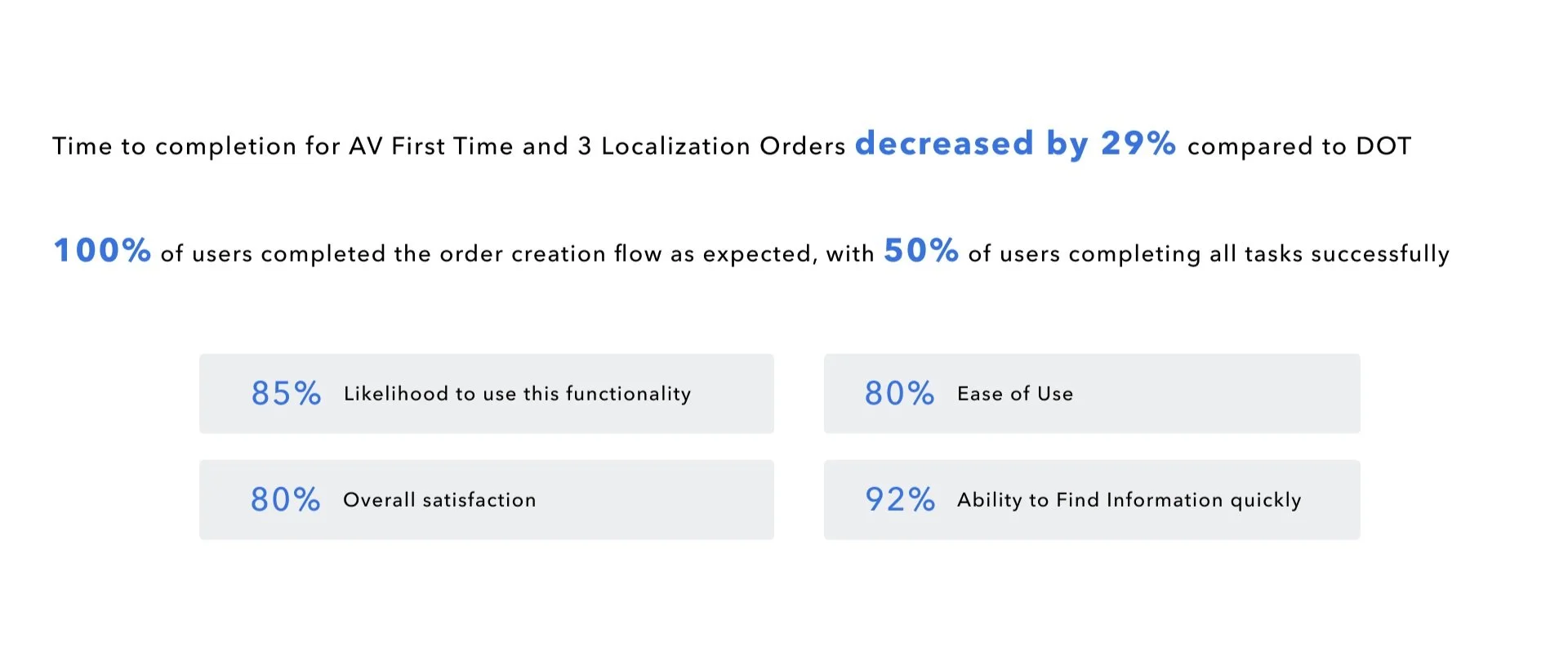 Time to completion for AV First Time and 3 Localization Orders decreased by 29% compared to DOT

100% of users completed the order creation flow as expected, with 50% of users completing all tasks successfully

85% Likelihood to use this functionality

80% Overall satisfaction

80% Ease of Use

92% Ability to Find Information quickly