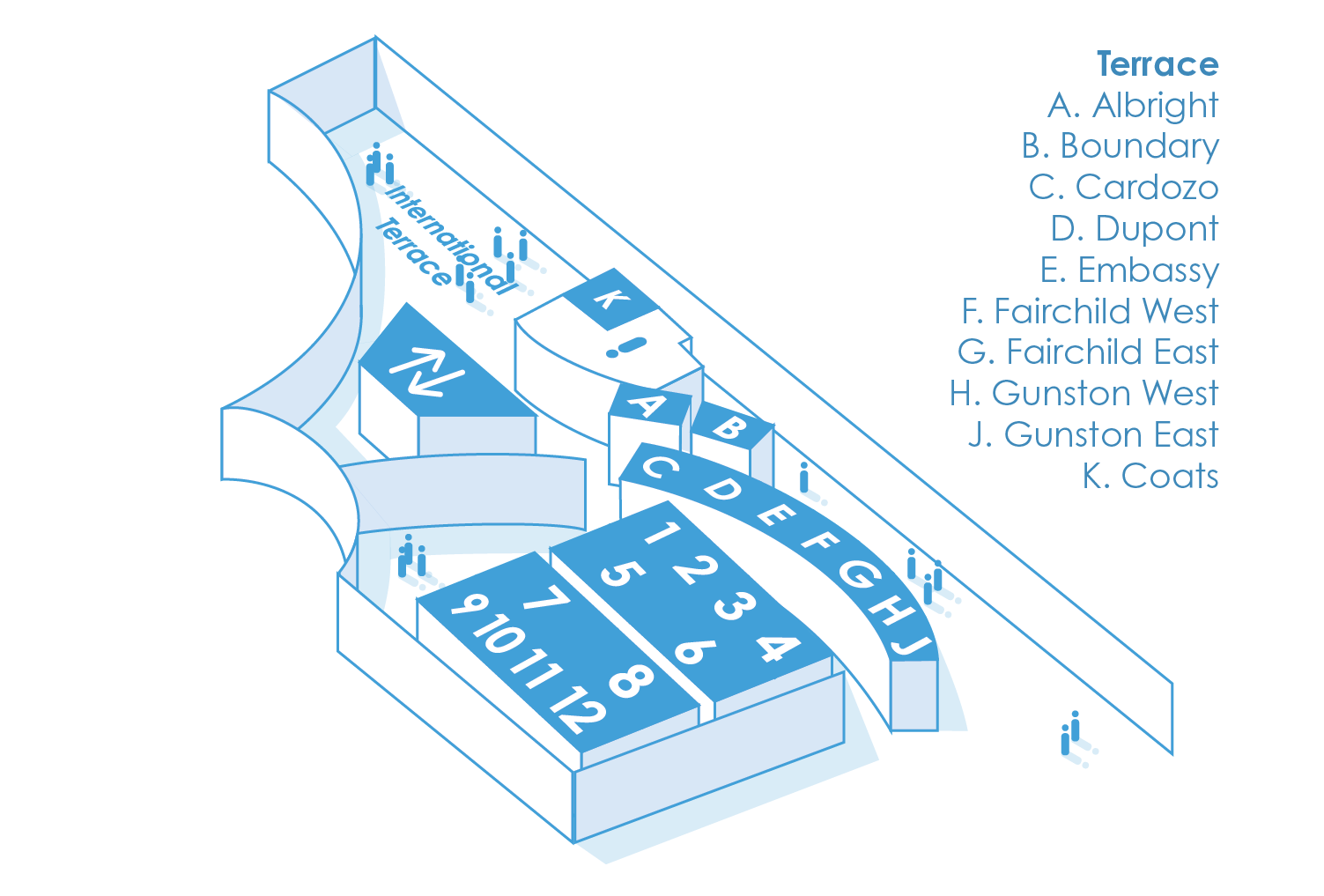 Terrace
A. Albright
B. Boundary
C. Cardozo
D. Dupont
E. Embassy
F. Fairchild West
G. Fairchild East
H. Gunston West
J. Gunston East
K. Coats

International Terrace

K
A
B
C D E F G H J
1 2 3 4
5 6
7 8
9 10 11 12