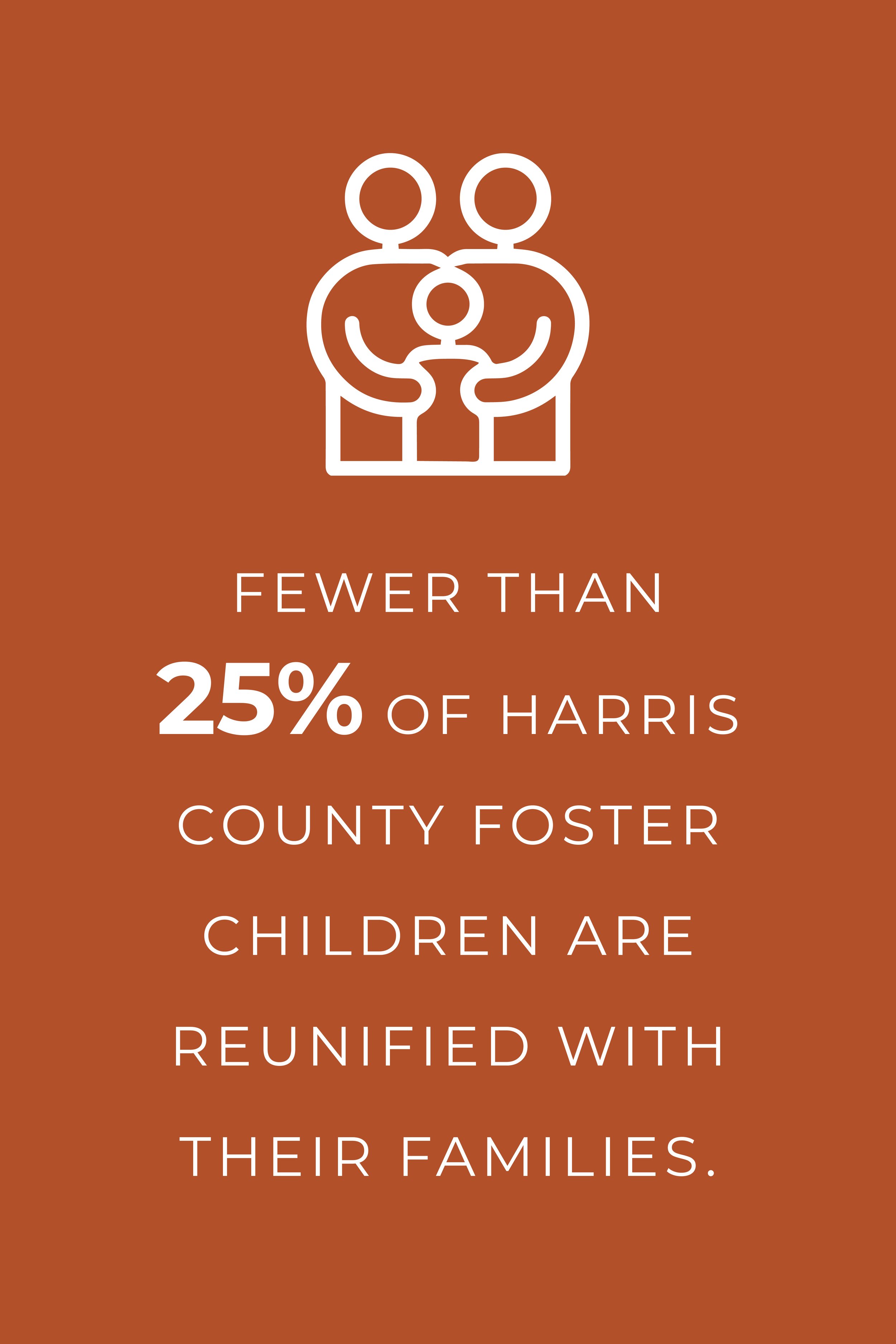 FEWER THAN 25% OF HARRIS COUNTY FOSTER CHILDREN ARE REUNIFIED WITH THEIR FAMILIES.