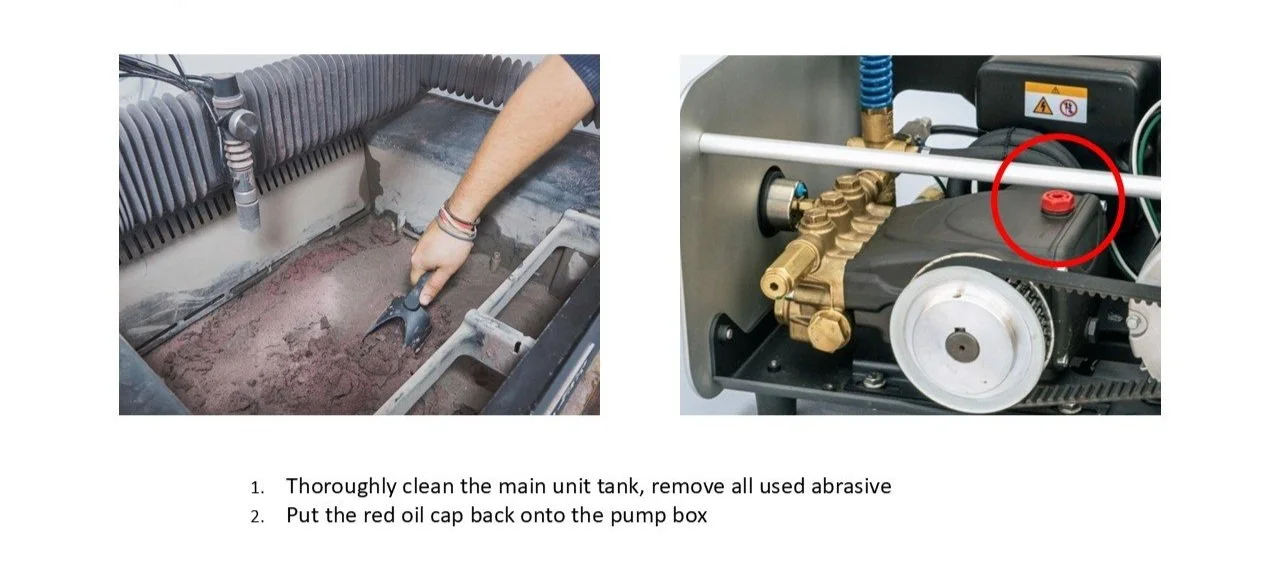 1. Thoroughly clean the main unit tank, remove all used abrasive
2. Put the red oil cap back onto the pump box