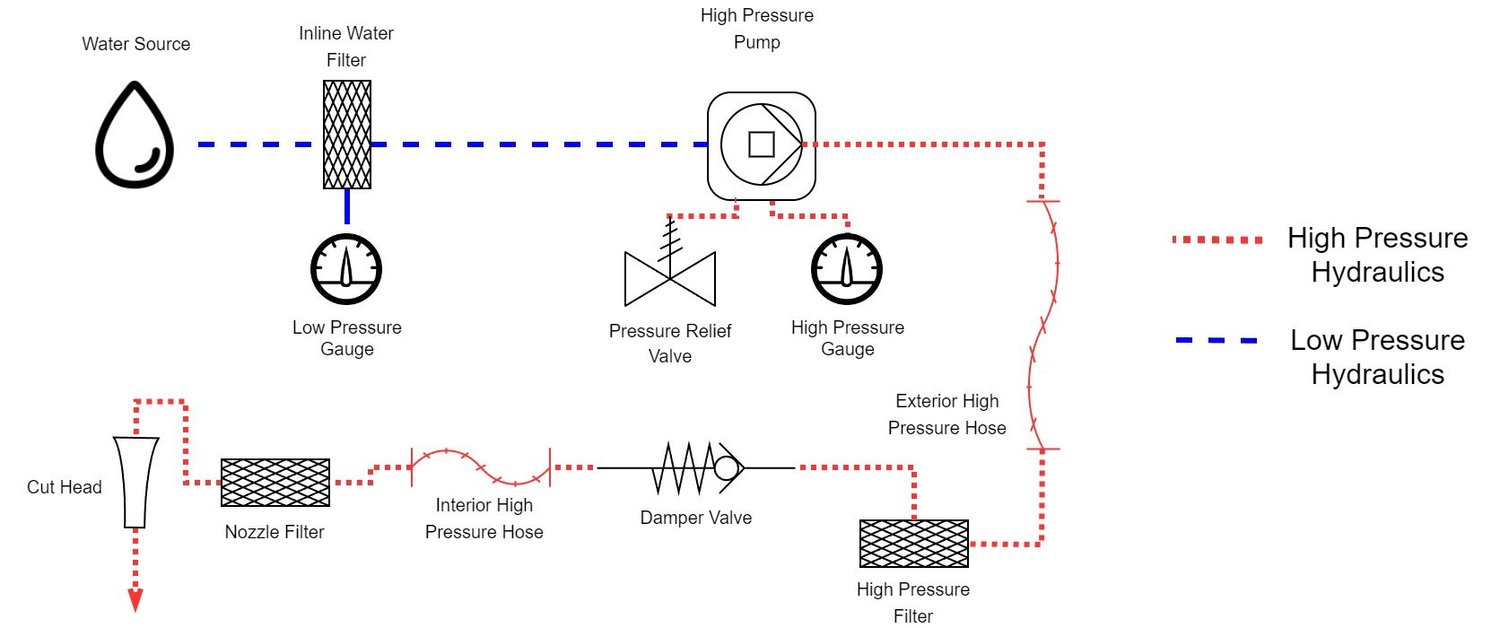 Water Source

Inline Water Filter

High Pressure Pump

Low Pressure Gauge

Pressure Relief Valve

High Pressure Gauge

High Pressure Hydraulics

Low Pressure Hydraulics

Exterior High Pressure Hose

Cut Head

Nozzle Filter

Interior High Pressure Hose

Damper Valve

High Pressure Filter