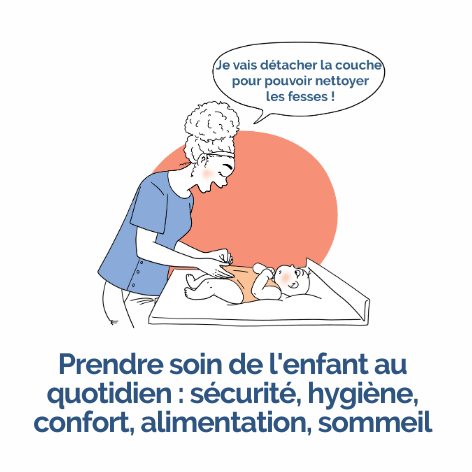 Je vais détacher la couche pour pouvoir nettoyer les fesses !

Prendre soin de l'enfant au quotidien : sécurité, hygiène, confort, alimentation, sommeil