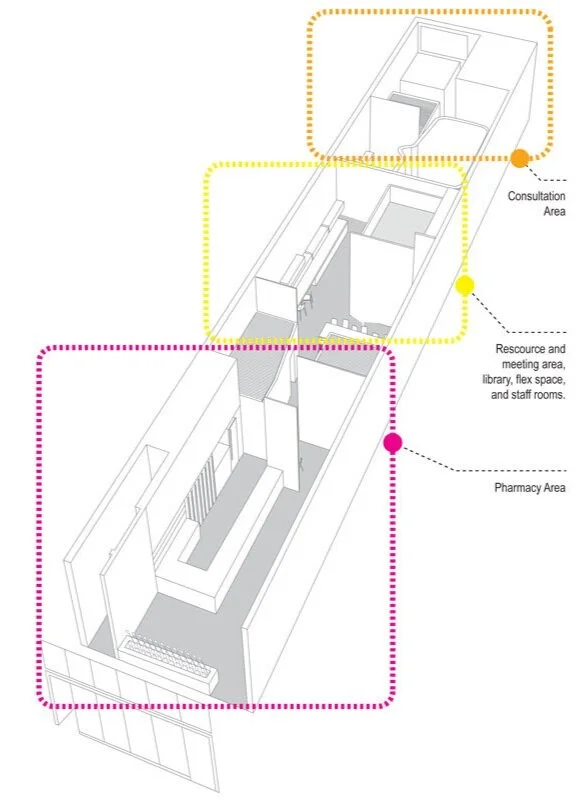 Consultation Area

Rescource and meeting area, library, flex space, and staff rooms.

Pharmacy Area