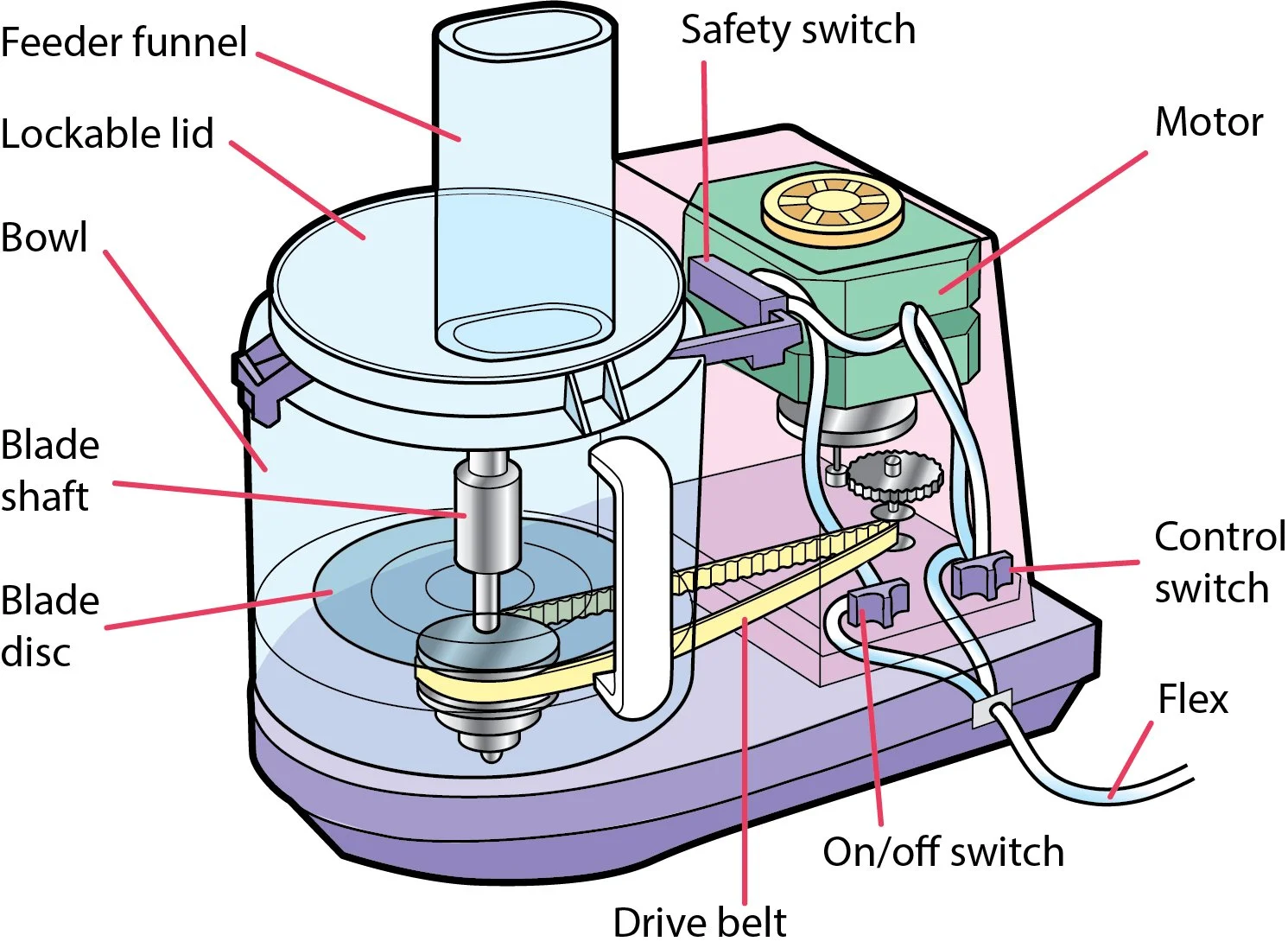 Feeder funnel

Lockable lid

Bowl

Blade shaft

Blade disc

Safety switch

Motor

Control switch

Flex

On/off switch

Drive belt