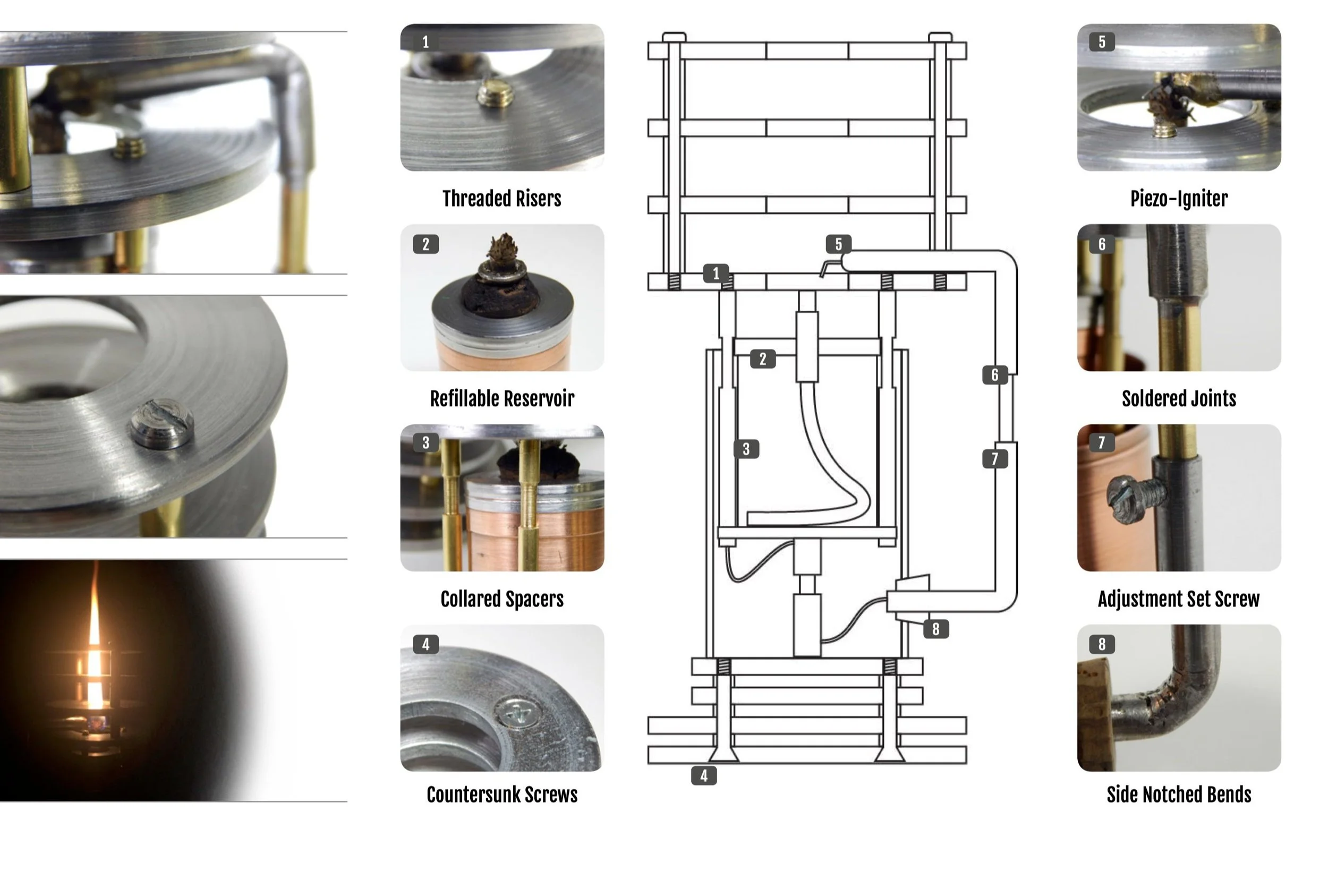 1
Threaded Risers

2
Refillable Reservoir

3
Collared Spacers

4
Countersunk Screws

5
1
2
6
3
7
8
4

5
Piezo-Igniter

6
Soldered Joints

7
Adjustment Set Screw

8
Side Notched Bends