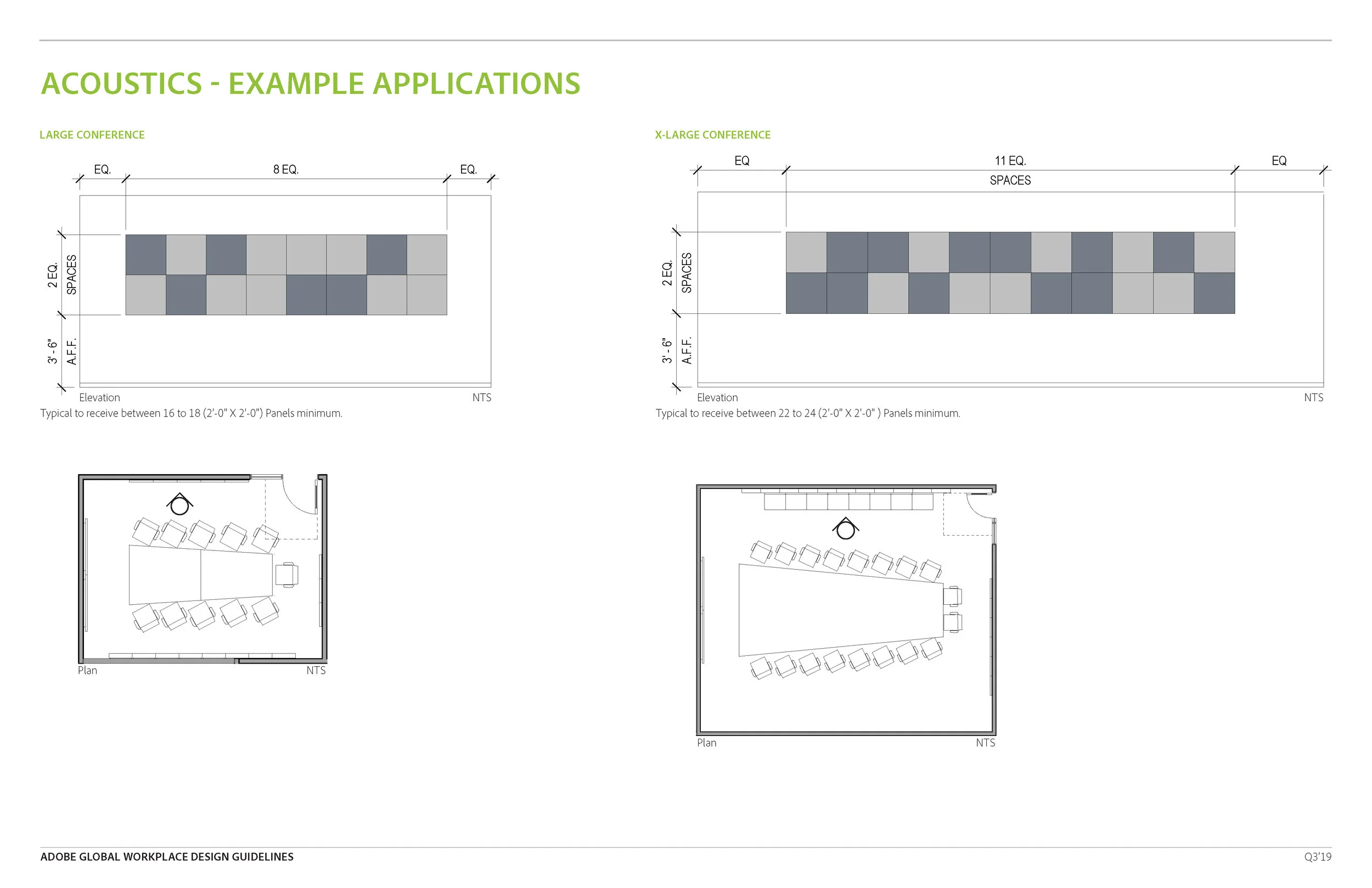 ACOUSTICS - EXAMPLE APPLICATIONS

LARGE CONFERENCE

EQ.

8 EQ.

EQ.

2 EQ.

SPACES

3' - 6"

A.F.F.

Elevation

NTS

Typical to receive between 16 to 18 (2'-0" X 2'-0") Panels minimum.

Plan

NTS

X-LARGE CONFERENCE

EQ

11 EQ.

SPACES

EQ

2 EQ.

SPACES

3' - 6"

A.F.F.

Elevation

NTS

Typical to receive between 22 to 24 (2'-0" X 2'-0" ) Panels minimum.

Plan

NTS

ADOBE GLOBAL WORKPLACE DESIGN GUIDELINES

Q3'19