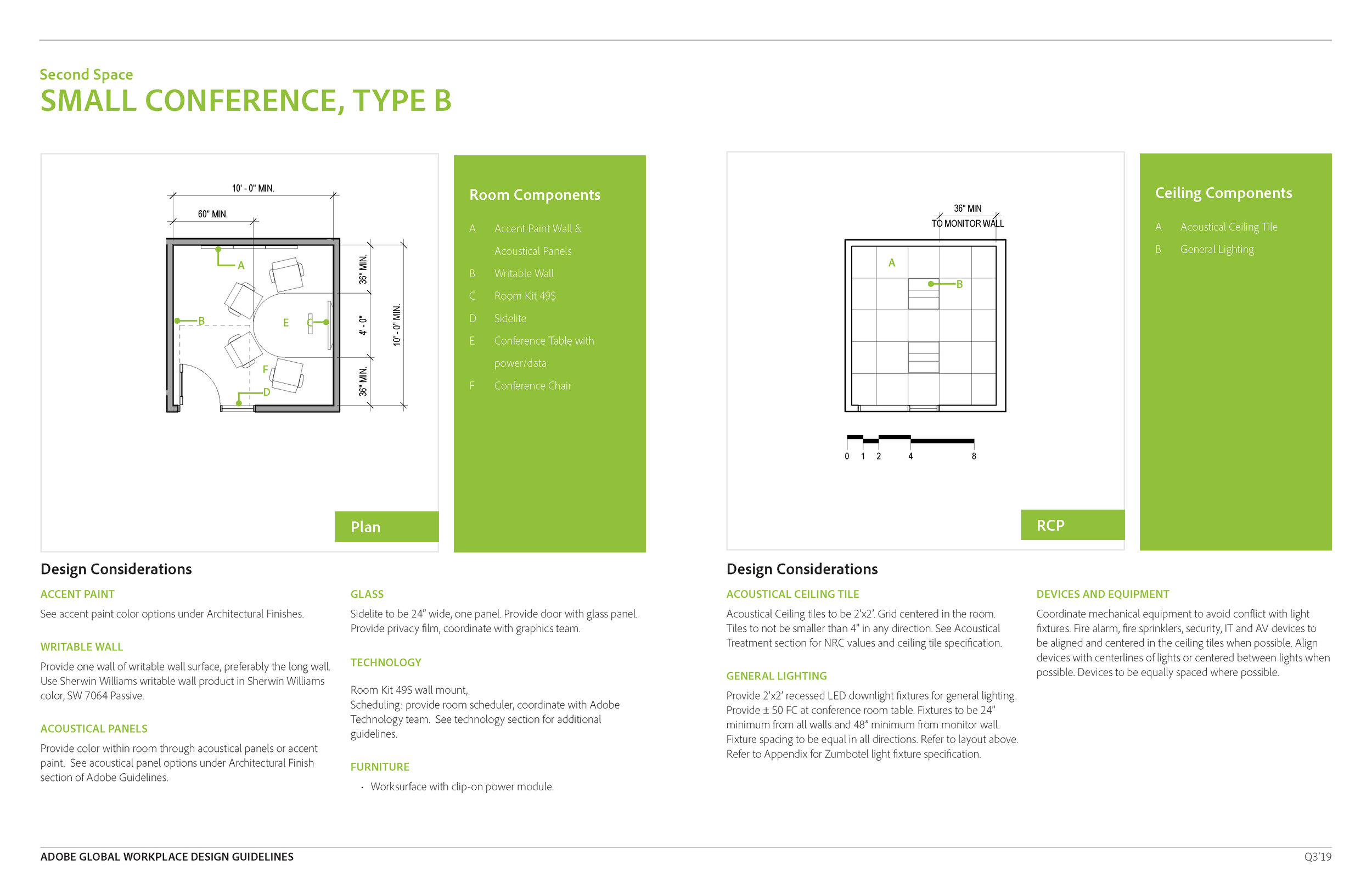 Second Space
SMALL CONFERENCE, TYPE B

10' - 0" MIN.
60" MIN.
36" MIN.
4' - 0"
36" MIN.
10' - 0" MIN.
A
B
E
C
F
D

Plan

Room Components

A Accent Paint Wall & Acoustical Panels
B Writable Wall
C Room Kit 49S
D Sidelite
E Conference Table with power/data
F Conference Chair

36" MIN
TO MONITOR WALL
A
B
0 1 2 4 8

RCP

Ceiling Components

A Acoustical Ceiling Tile
B General Lighting

Design Considerations

ACCENT PAINT

See accent paint color options under Architectural Finishes.

WRITABLE WALL

Provide one wall of writable wall surface, preferably the long wall. Use Sherwin Williams writable wall product in Sherwin Williams color, SW 7064 Passive.

ACOUSTICAL PANELS

Provide color within room through acoustical panels or accent paint. See acoustical panel options under Architectural Finish section of Adobe Guidelines.

GLASS

Sidelite to be 24" wide, one panel. Provide door with glass panel. Provide privacy film, coordinate with graphics team.

TECHNOLOGY

Room Kit 49S wall mount,
Scheduling: provide room scheduler, coordinate with Adobe Technology team. See technology section for additional guidelines.

FURNITURE

· Worksurface with clip-on power module.

Design Considerations

ACOUSTICAL CEILING TILE

Acoustical Ceiling tiles to be 2'x2'. Grid centered in the room. Tiles to not be smaller than 4" in any direction. See Acoustical Treatment section for NRC values and ceiling tile specification.

GENERAL LIGHTING

Provide 2'x2' recessed LED downlight fixtures for general lighting. Provide ± 50 FC at conference room table. Fixtures to be 24" minimum from all walls and 48" minimum from monitor wall. Fixture spacing to be equal in all directions. Refer to layout above. Refer to Appendix for Zumbotel light fixture specification.

DEVICES AND EQUIPMENT

Coordinate mechanical equipment to avoid conflict with light fixtures. Fire alarm, fire sprinklers, security, IT and AV devices to be aligned and centered in the ceiling tiles when possible. Align devices with centerlines of lights or centered between lights when possible. Devices to be equally spaced where possible.

ADOBE GLOBAL WORKPLACE DESIGN GUIDELINES
Q3'19