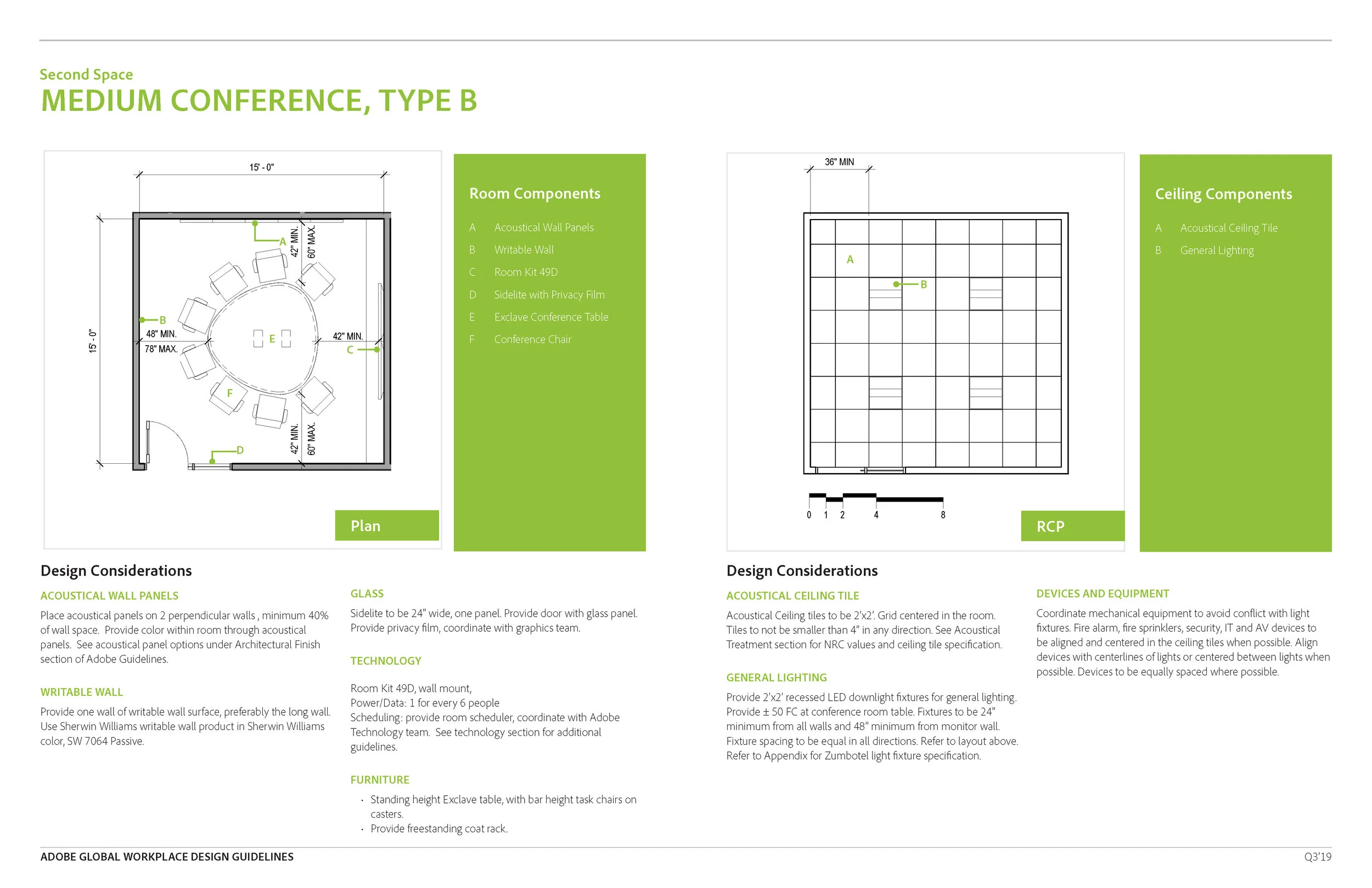 Second Space
MEDIUM CONFERENCE, TYPE B

15' - 0"
15' - 0"
A
42" MIN.
60" MAX.
B
48" MIN.
78" MAX.
E
42" MIN.
C
F
D
42" MIN.
60" MAX.

Plan

Room Components

A Acoustical Wall Panels
B Writable Wall
C Room Kit 49D
D Sidelite with Privacy Film
E Exclave Conference Table
F Conference Chair

36" MIN
A
B
0 1 2 4 8

RCP

Ceiling Components

A Acoustical Ceiling Tile
B General Lighting

Design Considerations

ACOUSTICAL WALL PANELS

Place acoustical panels on 2 perpendicular walls , minimum 40% of wall space. Provide color within room through acoustical panels. See acoustical panel options under Architectural Finish section of Adobe Guidelines.

WRITABLE WALL

Provide one wall of writable wall surface, preferably the long wall. Use Sherwin Williams writable wall product in Sherwin Williams color, SW 7064 Passive.

GLASS

Sidelite to be 24" wide, one panel. Provide door with glass panel. Provide privacy film, coordinate with graphics team.

TECHNOLOGY

Room Kit 49D, wall mount,
Power/Data: 1 for every 6 people
Scheduling: provide room scheduler, coordinate with Adobe Technology team. See technology section for additional guidelines.

FURNITURE

· Standing height Exclave table, with bar height task chairs on casters.
· Provide freestanding coat rack.

Design Considerations

ACOUSTICAL CEILING TILE

Acoustical Ceiling tiles to be 2'x2'. Grid centered in the room. Tiles to not be smaller than 4" in any direction. See Acoustical Treatment section for NRC values and ceiling tile specification.

GENERAL LIGHTING

Provide 2'x2' recessed LED downlight fixtures for general lighting. Provide ± 50 FC at conference room table. Fixtures to be 24" minimum from all walls and 48" minimum from monitor wall. Fixture spacing to be equal in all directions. Refer to layout above. Refer to Appendix for Zumbotel light fixture specification.

DEVICES AND EQUIPMENT

Coordinate mechanical equipment to avoid conflict with light fixtures. Fire alarm, fire sprinklers, security, IT and AV devices to be aligned and centered in the ceiling tiles when possible. Align devices with centerlines of lights or centered between lights when possible. Devices to be equally spaced where possible.

ADOBE GLOBAL WORKPLACE DESIGN GUIDELINES
Q3'19