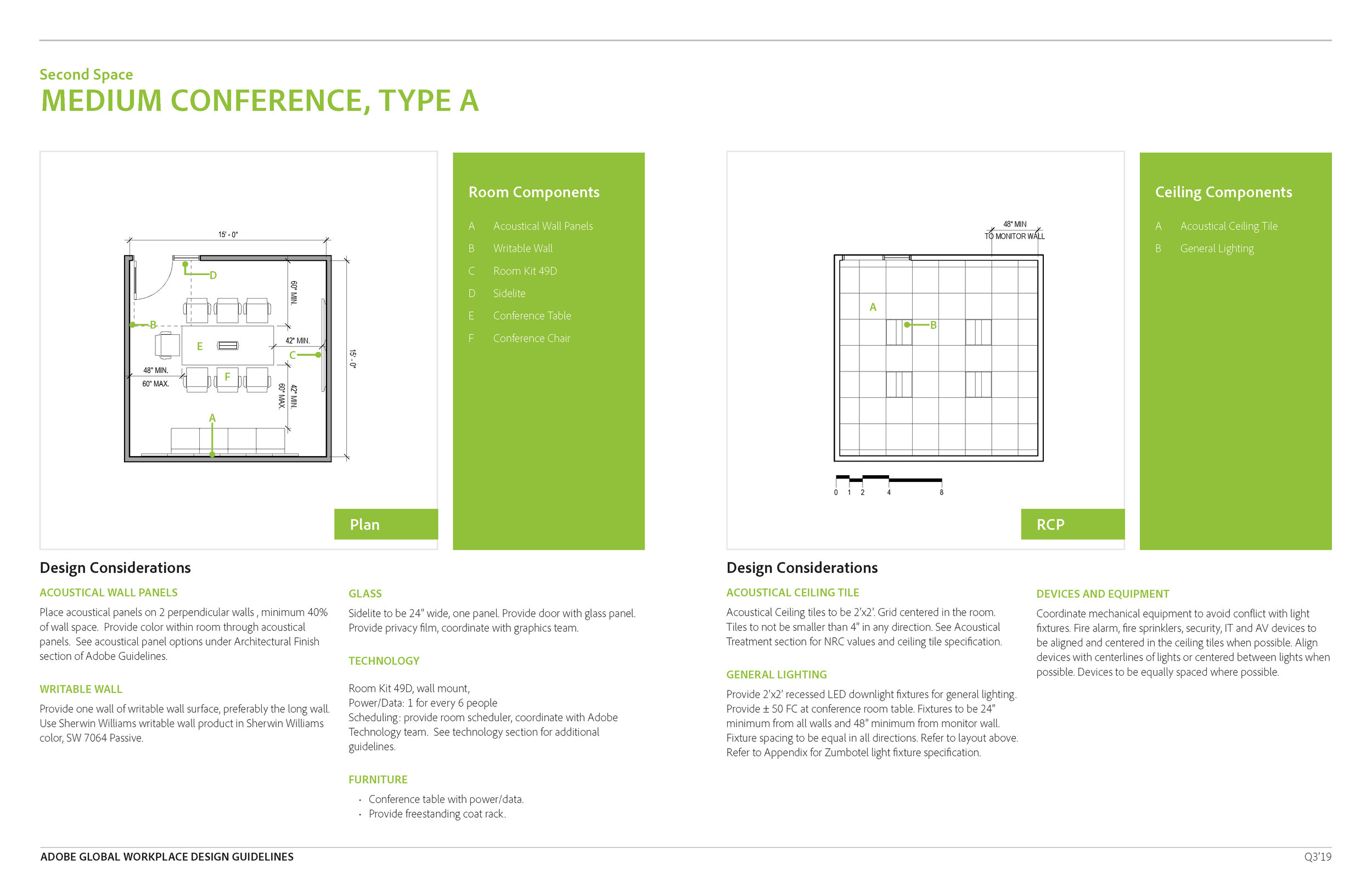 Second Space
MEDIUM CONFERENCE, TYPE A

15' - 0"
D
60" MIN.
B
E
42" MIN.
C
15' - 0"
48" MIN.
60" MAX.
F
60" MAX.
42" MIN.
A

Plan

Room Components

A Acoustical Wall Panels
B Writable Wall
C Room Kit 49D
D Sidelite
E Conference Table
F Conference Chair

48" MIN
TO MONITOR WALL
A
B
0 1 2 4 8

RCP

Ceiling Components

A Acoustical Ceiling Tile
B General Lighting

Design Considerations

ACOUSTICAL WALL PANELS

Place acoustical panels on 2 perpendicular walls , minimum 40% of wall space. Provide color within room through acoustical panels. See acoustical panel options under Architectural Finish section of Adobe Guidelines.

WRITABLE WALL

Provide one wall of writable wall surface, preferably the long wall. Use Sherwin Williams writable wall product in Sherwin Williams color, SW 7064 Passive.

GLASS

Sidelite to be 24" wide, one panel. Provide door with glass panel. Provide privacy film, coordinate with graphics team.

TECHNOLOGY

Room Kit 49D, wall mount,
Power/Data: 1 for every 6 people
Scheduling: provide room scheduler, coordinate with Adobe Technology team. See technology section for additional guidelines.

FURNITURE

· Conference table with power/data.
· Provide freestanding coat rack.

Design Considerations

ACOUSTICAL CEILING TILE

Acoustical Ceiling tiles to be 2'x2'. Grid centered in the room. Tiles to not be smaller than 4" in any direction. See Acoustical Treatment section for NRC values and ceiling tile specification.

GENERAL LIGHTING

Provide 2'x2' recessed LED downlight fixtures for general lighting. Provide ± 50 FC at conference room table. Fixtures to be 24" minimum from all walls and 48" minimum from monitor wall. Fixture spacing to be equal in all directions. Refer to layout above. Refer to Appendix for Zumbotel light fixture specification.

DEVICES AND EQUIPMENT

Coordinate mechanical equipment to avoid conflict with light fixtures. Fire alarm, fire sprinklers, security, IT and AV devices to be aligned and centered in the ceiling tiles when possible. Align devices with centerlines of lights or centered between lights when possible. Devices to be equally spaced where possible.

ADOBE GLOBAL WORKPLACE DESIGN GUIDELINES
Q3'19