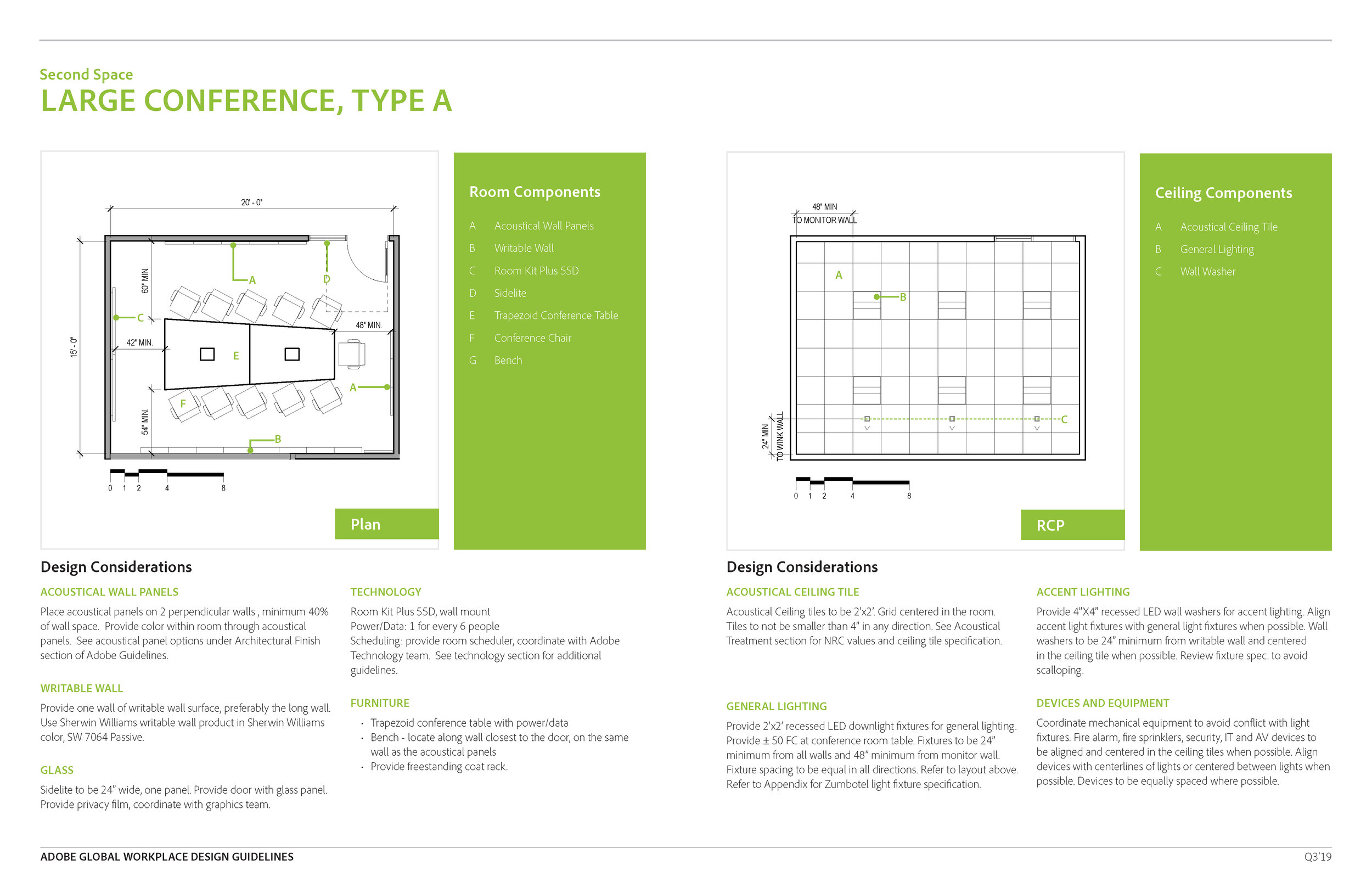 Second Space
LARGE CONFERENCE, TYPE A

20' - 0"
15' - 0"
60" MIN.
42" MIN.
54" MIN.
48" MIN.
A
D
C
E
A
F
B
0 1 2 4 8
Plan

Room Components
A Acoustical Wall Panels
B Writable Wall
C Room Kit Plus 55D
D Sidelite
E Trapezoid Conference Table
F Conference Chair
G Bench

48" MIN
TO MONITOR WALL
A
B
C
24" MIN
TO WINK WALL
0 1 2 4 8
RCP

Ceiling Components
A Acoustical Ceiling Tile
B General Lighting
C Wall Washer

Design Considerations

ACOUSTICAL WALL PANELS
Place acoustical panels on 2 perpendicular walls , minimum 40% of wall space. Provide color within room through acoustical panels. See acoustical panel options under Architectural Finish section of Adobe Guidelines.

WRITABLE WALL
Provide one wall of writable wall surface, preferably the long wall. Use Sherwin Williams writable wall product in Sherwin Williams color, SW 7064 Passive.

GLASS
Sidelite to be 24" wide, one panel. Provide door with glass panel. Provide privacy film, coordinate with graphics team.

TECHNOLOGY
Room Kit Plus 55D, wall mount
Power/Data: 1 for every 6 people
Scheduling: provide room scheduler, coordinate with Adobe Technology team. See technology section for additional guidelines.

FURNITURE
· Trapezoid conference table with power/data
· Bench - locate along wall closest to the door, on the same wall as the acoustical panels
· Provide freestanding coat rack.

Design Considerations

ACOUSTICAL CEILING TILE
Acoustical Ceiling tiles to be 2'x2'. Grid centered in the room. Tiles to not be smaller than 4" in any direction. See Acoustical Treatment section for NRC values and ceiling tile specification.

GENERAL LIGHTING
Provide 2'x2' recessed LED downlight fixtures for general lighting. Provide ± 50 FC at conference room table. Fixtures to be 24" minimum from all walls and 48" minimum from monitor wall. Fixture spacing to be equal in all directions. Refer to layout above. Refer to Appendix for Zumbotel light fixture specification.

ACCENT LIGHTING
Provide 4"X4" recessed LED wall washers for accent lighting. Align accent light fixtures with general light fixtures when possible. Wall washers to be 24" minimum from writable wall and centered in the ceiling tile when possible. Review fixture spec. to avoid scalloping.

DEVICES AND EQUIPMENT
Coordinate mechanical equipment to avoid conflict with light fixtures. Fire alarm, fire sprinklers, security, IT and AV devices to be aligned and centered in the ceiling tiles when possible. Align devices with centerlines of lights or centered between lights when possible. Devices to be equally spaced where possible.

ADOBE GLOBAL WORKPLACE DESIGN GUIDELINES
Q3'19